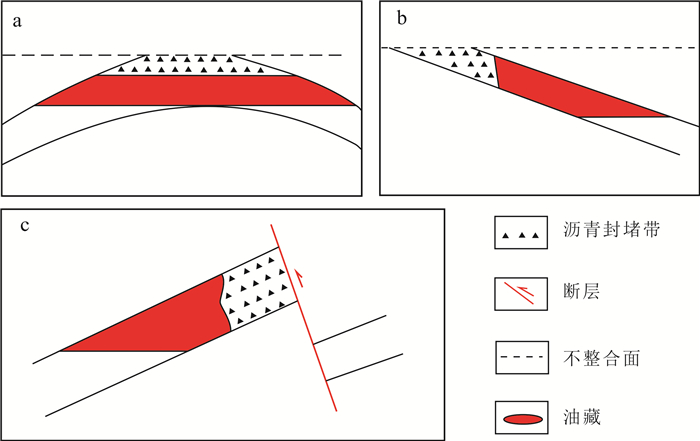 a

b

c

沥青封堵带

断层

不整合面

油藏