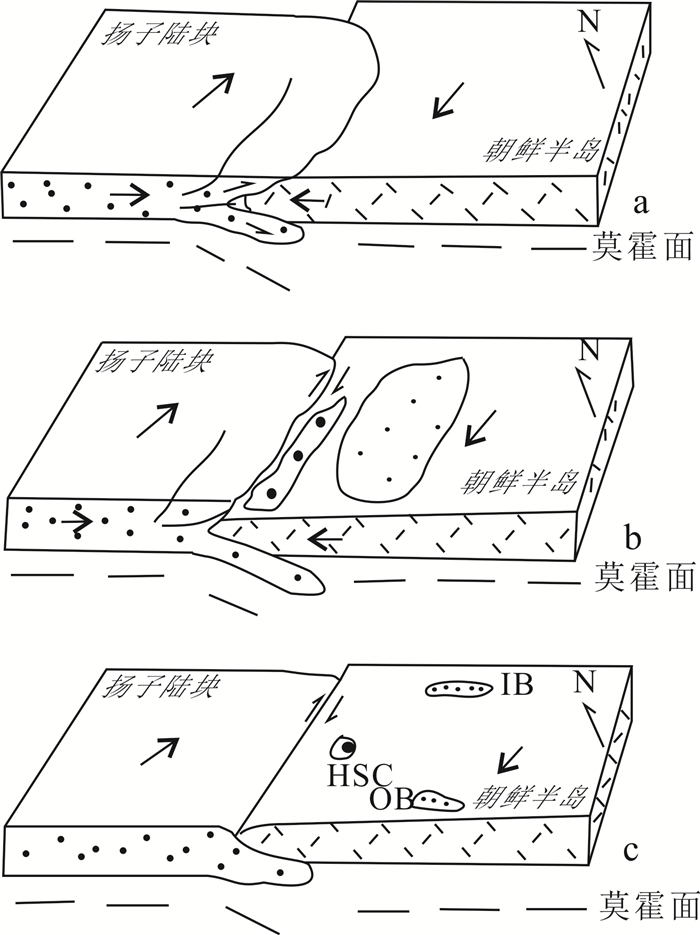 扬子陆块
N
朝鲜半岛
a
莫霍面

扬子陆块
N
朝鲜半岛
b
莫霍面

扬子陆块
IB
N
HSC
OB
朝鲜半岛
c
莫霍面