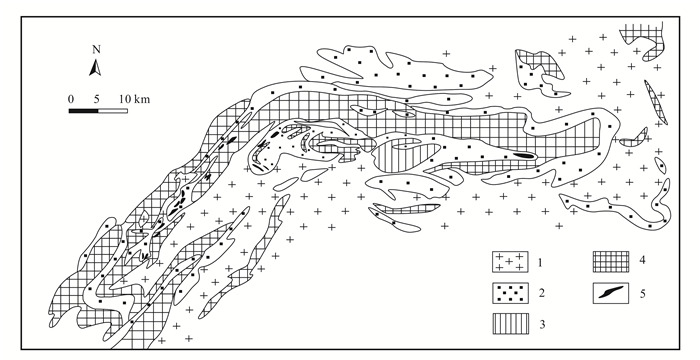 N
0 5 10 km
1
2
3
4
5