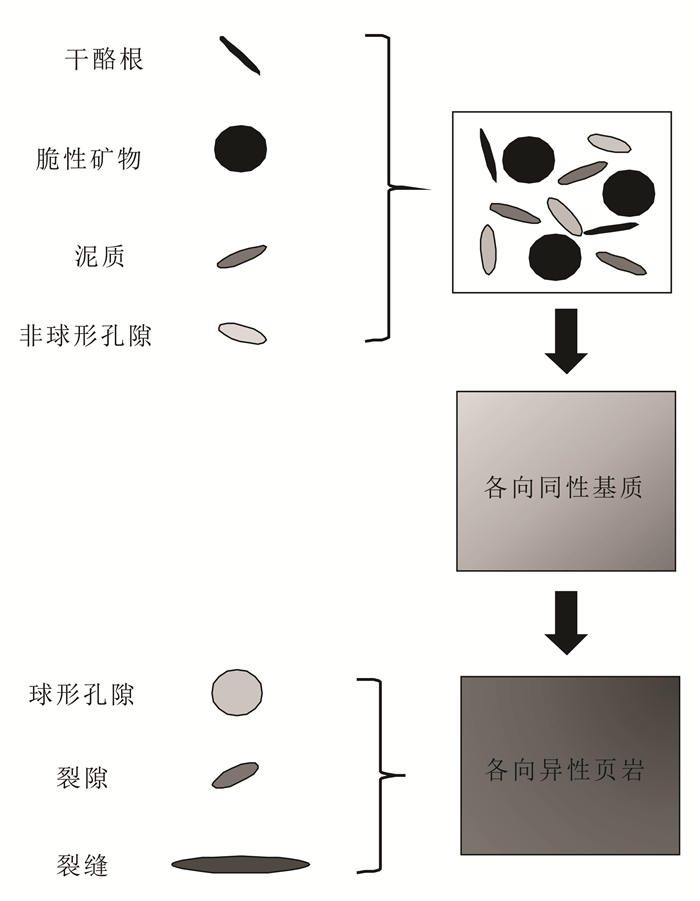 干酪根

脆性矿物

泥质

非球形孔隙

各向同性基质

球形孔隙

裂隙

裂缝

各向异性页岩