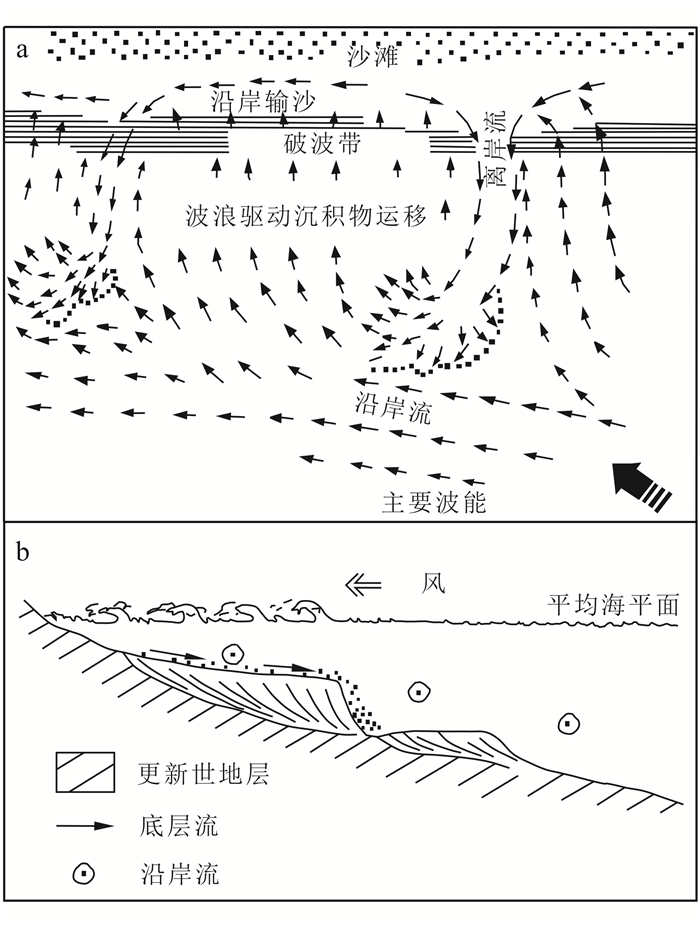 a

沙滩

沿岸输沙

破波带

离岸流

波浪驱动沉积物运移

沿岸流

主要波能

b

风

平均海平面

更新世地层

底层流

沿岸流