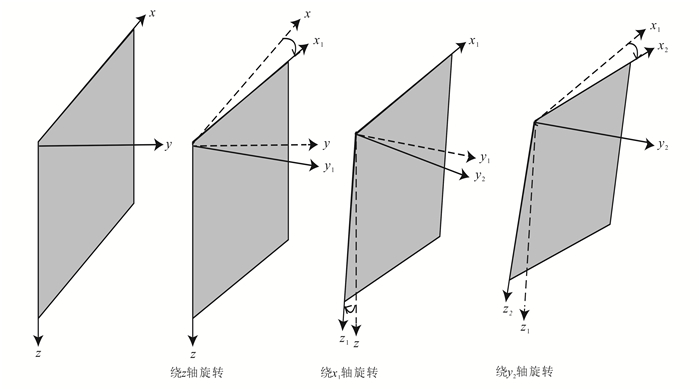 $x$
$y$
$z$

$x$
$x_1$
$y$
$y_1$
$z$
绕$z$轴旋转

$x_1$
$y_1$
$y_2$
$z_1$
$z$
绕$x_1$轴旋转

$x_1$
$x_2$
$y_2$
$z_2$
$z_1$
绕$y_2$轴旋转