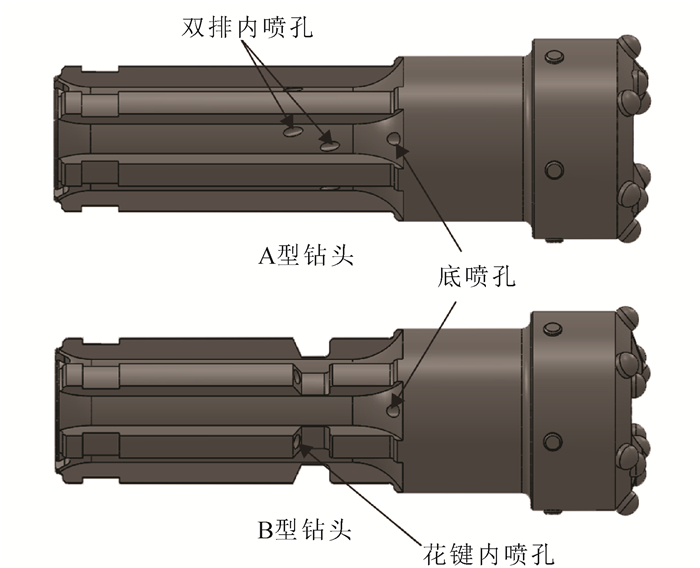 双排内喷孔

A型钻头

底喷孔

B型钻头

花键内喷孔