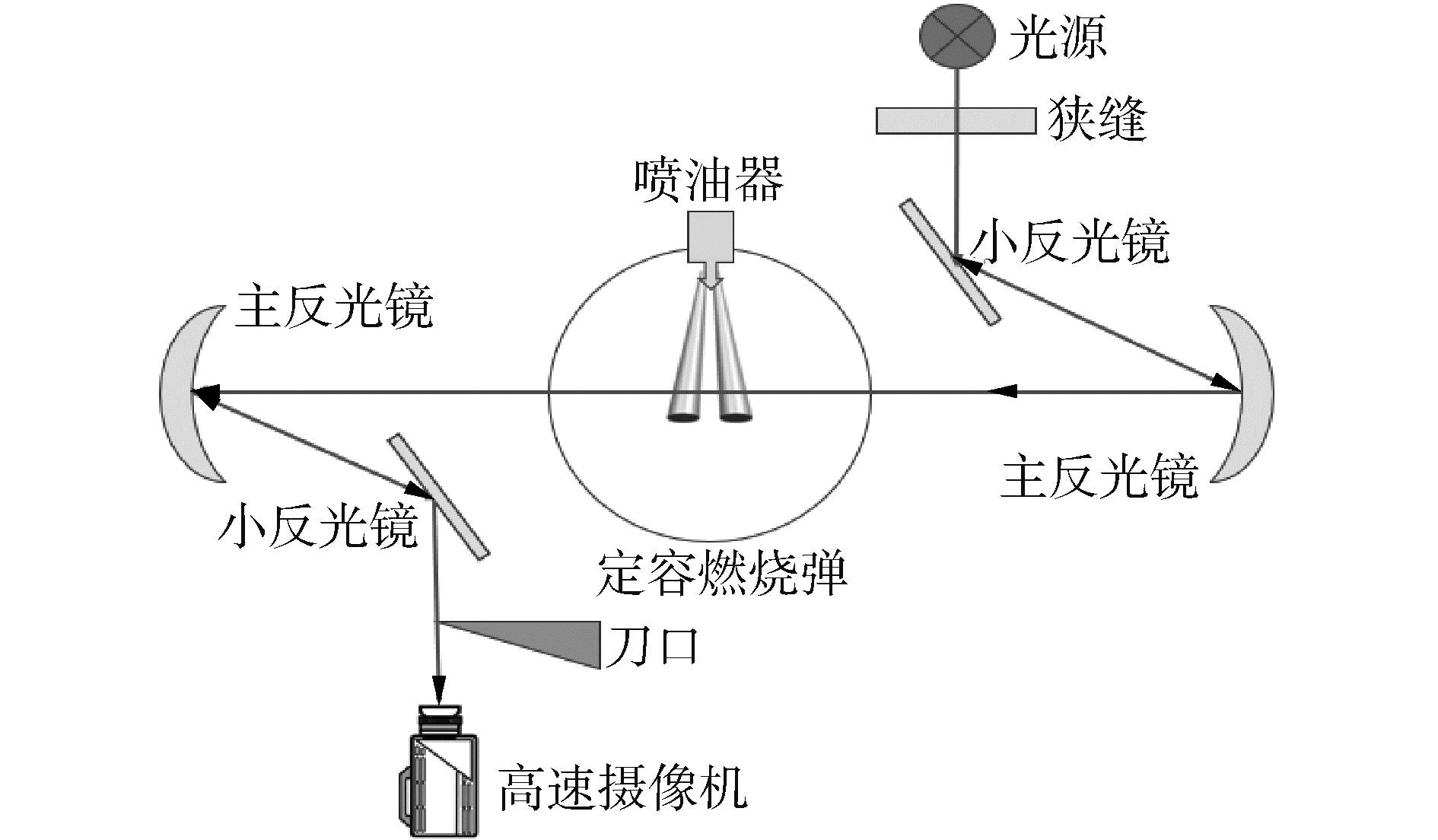 光源

狭缝

喷油器

小反光镜

主反光镜

主反光镜

小反光镜

定容燃烧弹

刀口

高速摄像机