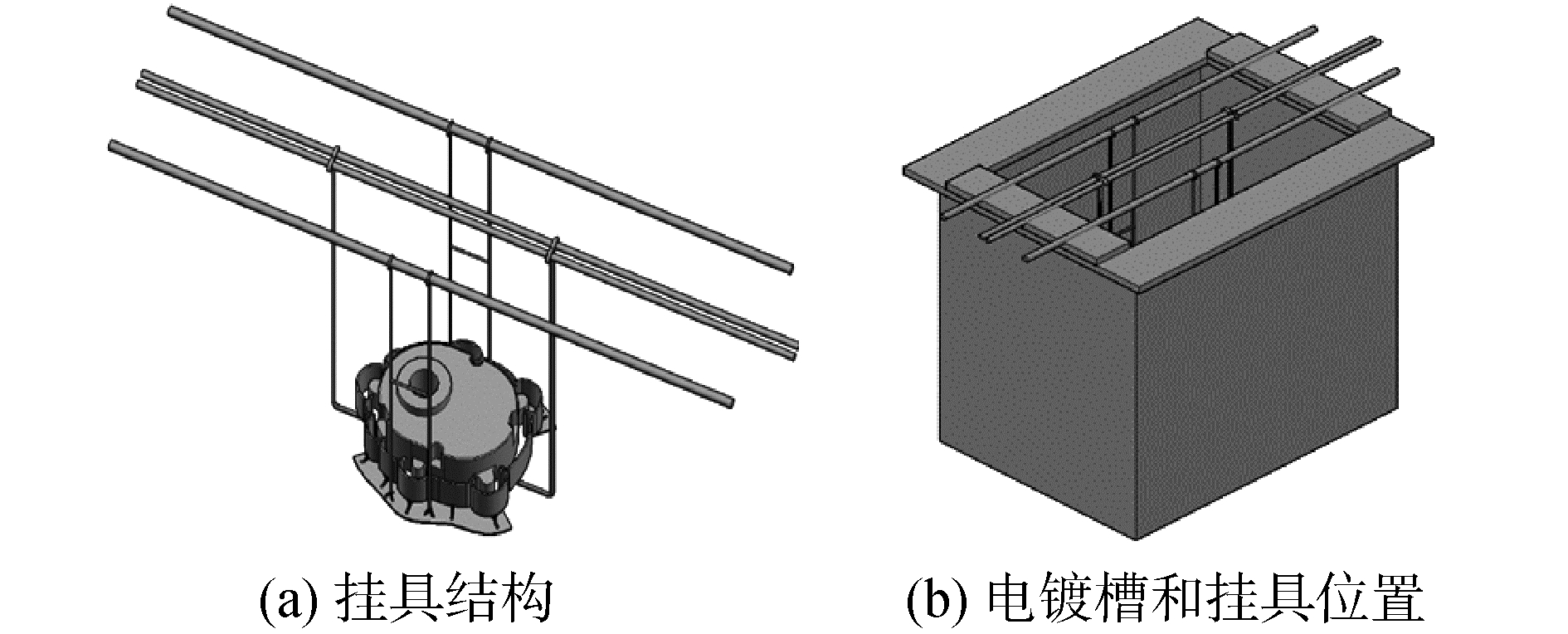 (a) 挂具结构

(b) 电镀槽和挂具位置