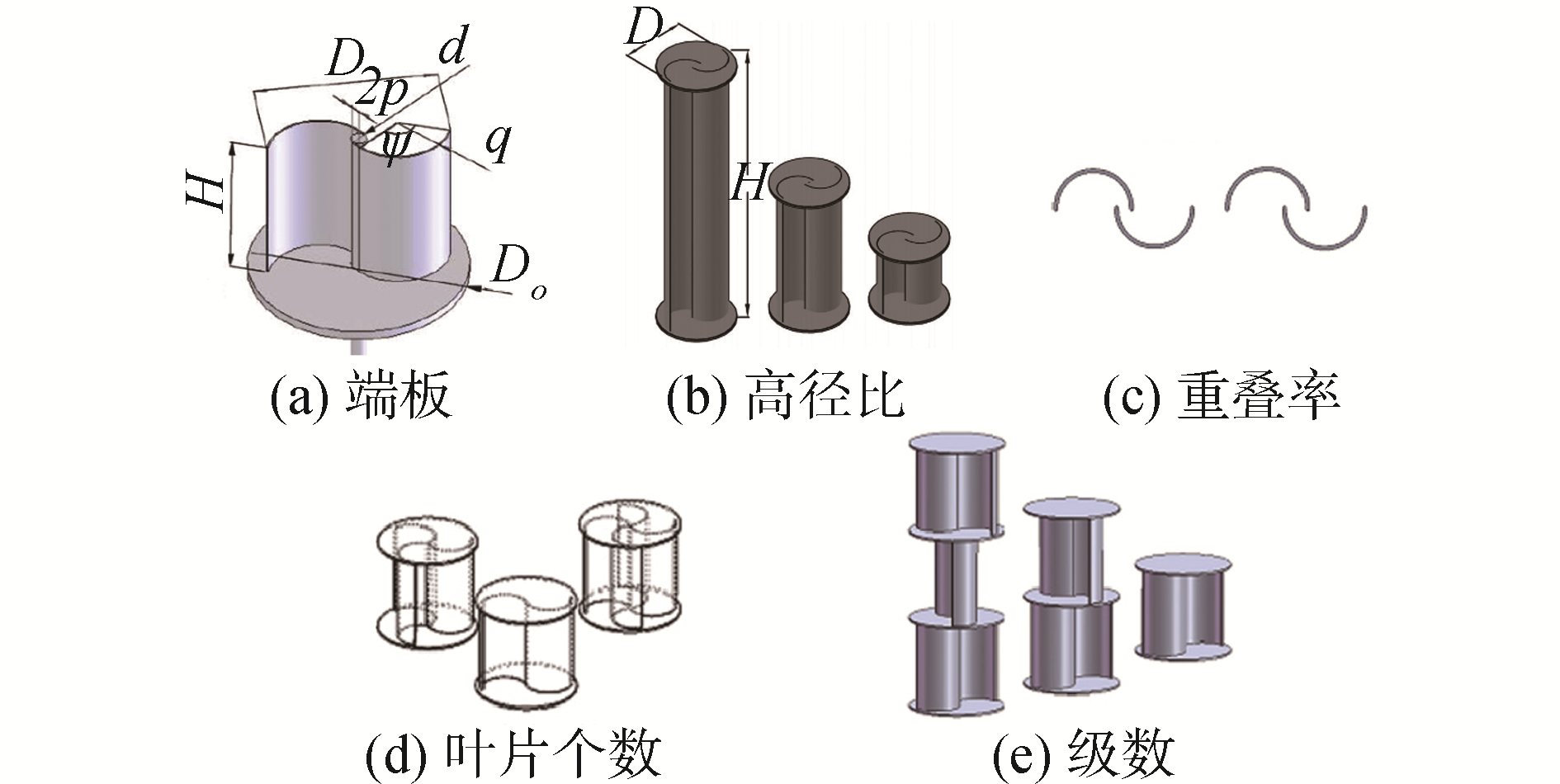 $D$
$d$
$2p$
$\psi$
$q$
$H$
$D_o$

(a) 端板

$D$
$H$

(b) 高径比

(c) 重叠率

(d) 叶片个数

(e) 级数