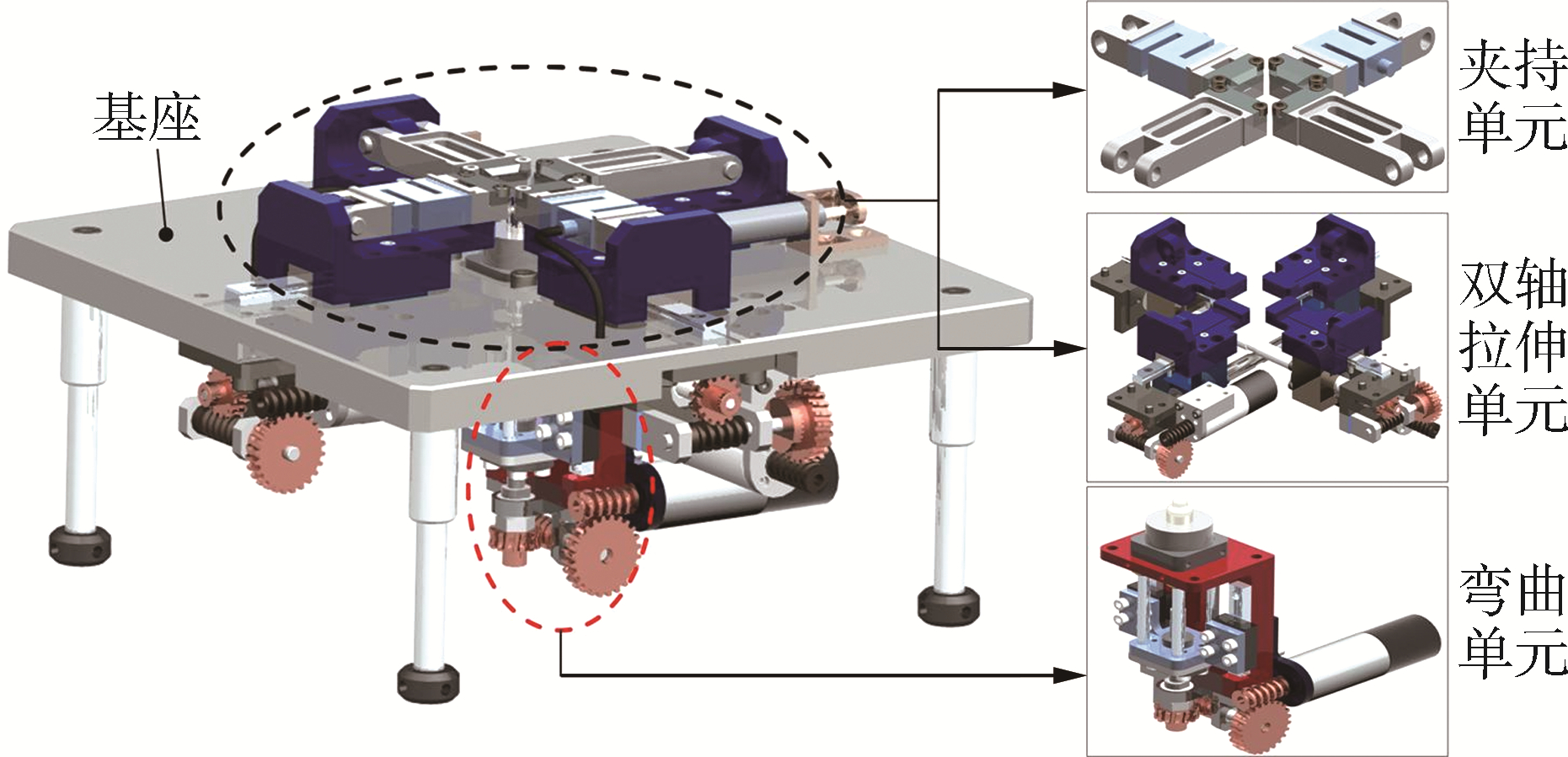 基座

夹持单元

双轴拉伸单元

弯曲单元