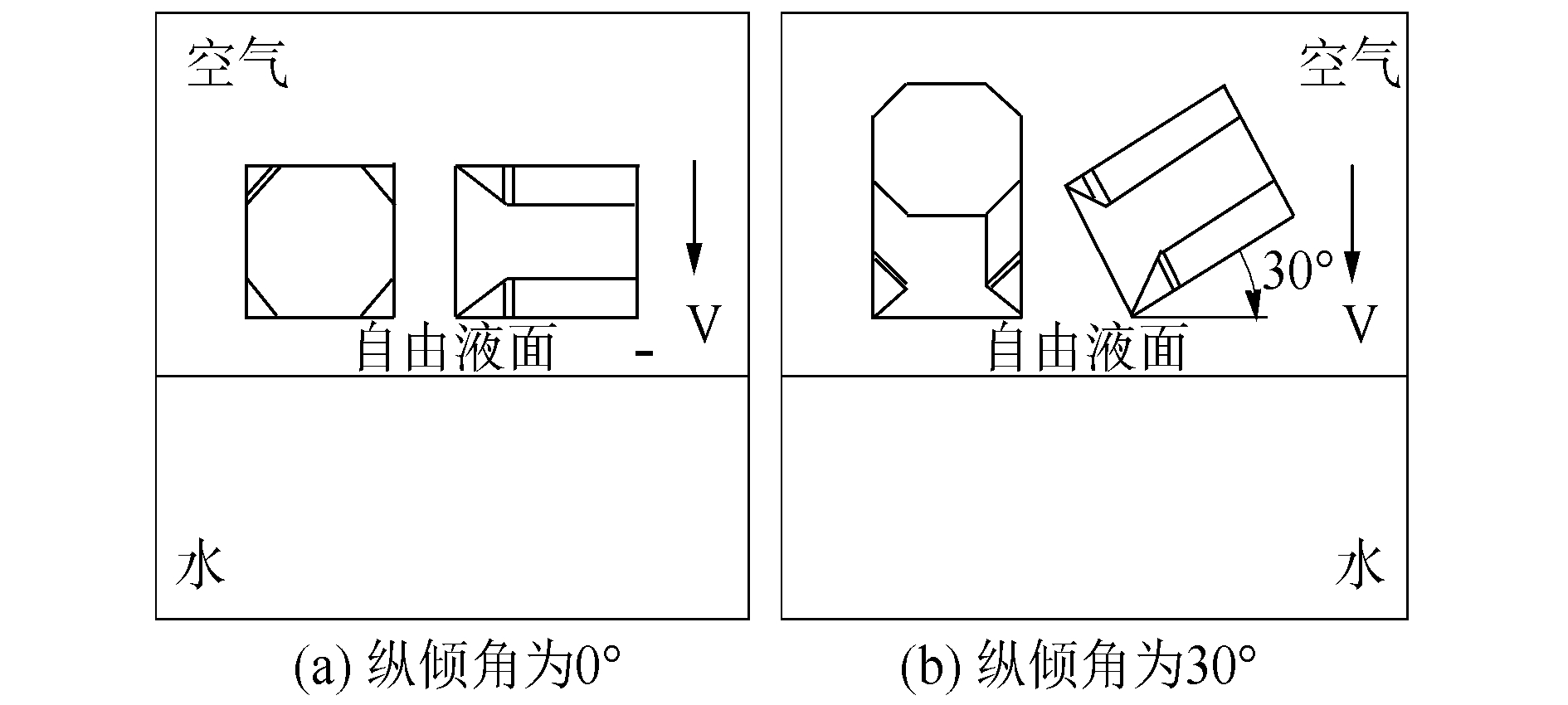 空气

V

自由液面 -

水

(a) 纵倾角为0°

空气

30°

V

自由液面

水

(b) 纵倾角为30°