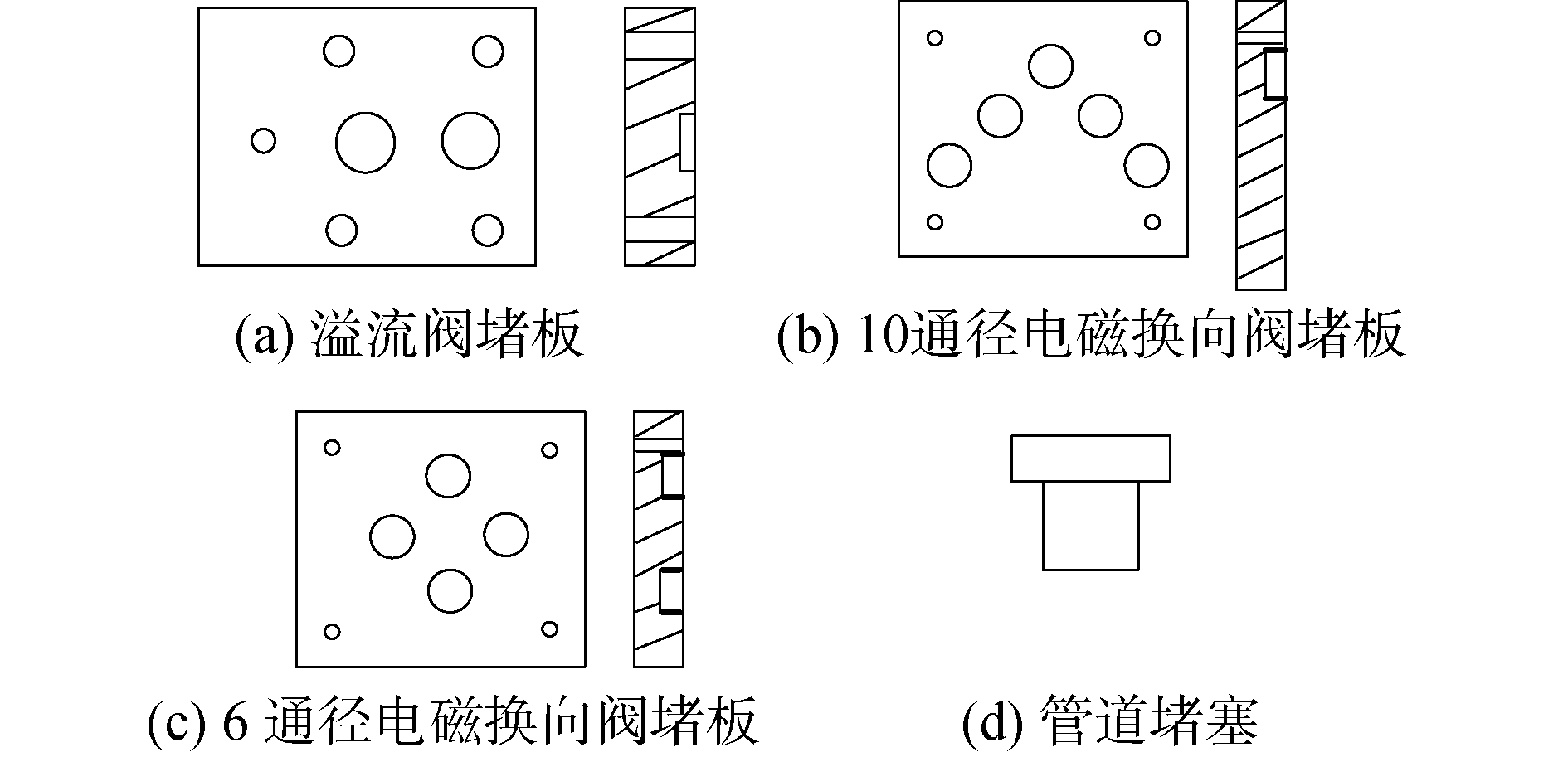 (a) 溢流阀堵板

(b) 10通径电磁换向阀堵板

(c) 6 通径电磁换向阀堵板

(d) 管道堵塞