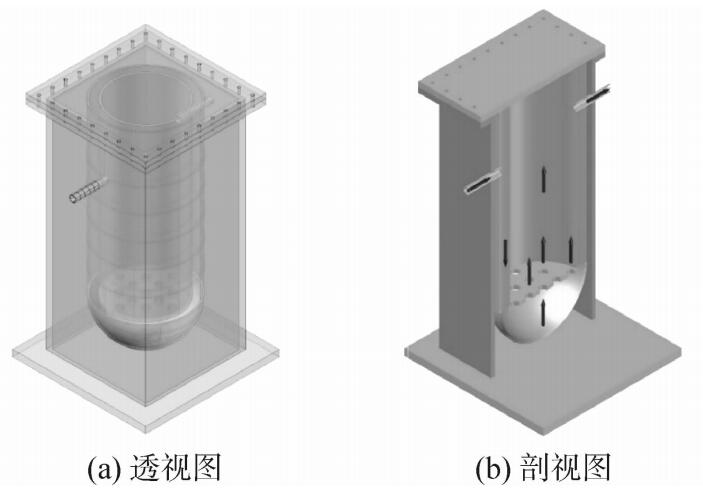 (a) 透视图

(b) 剖视图