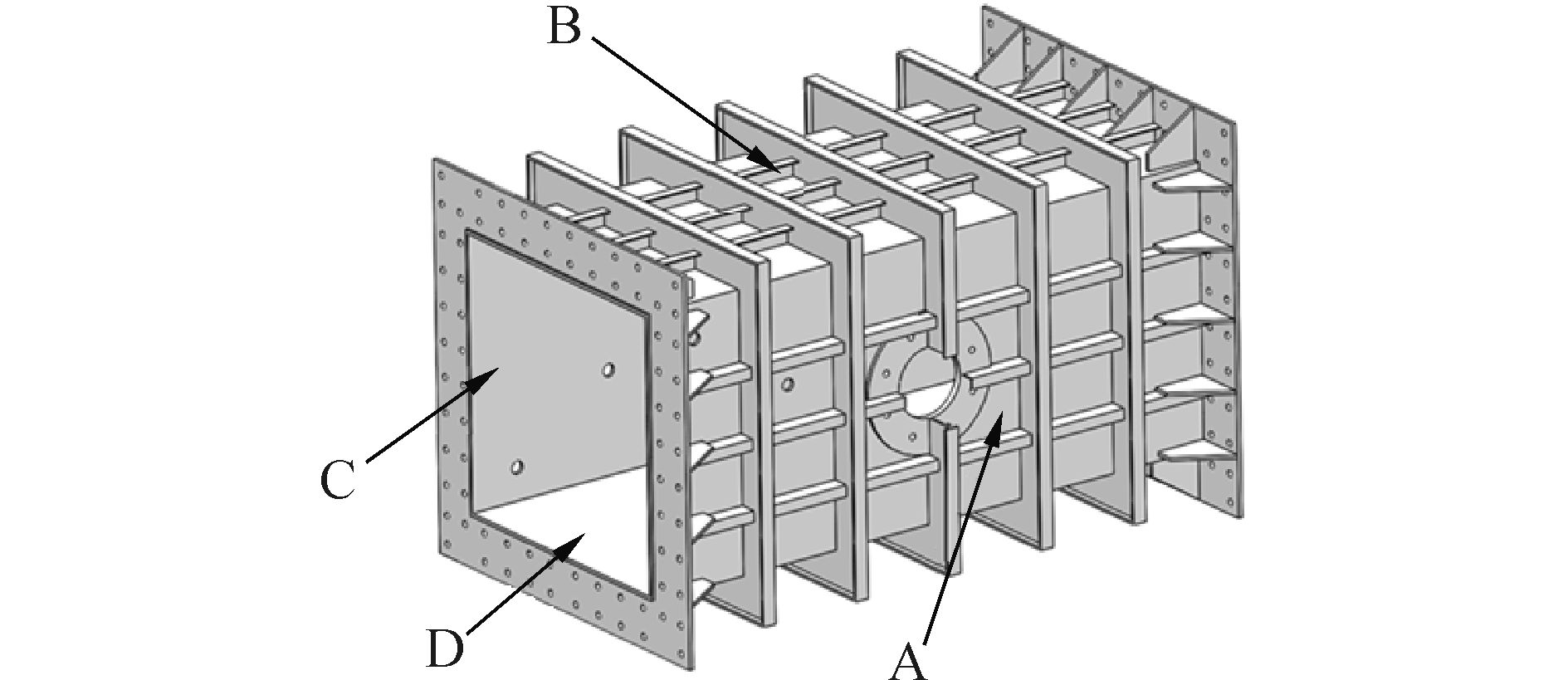 B
C
D
A