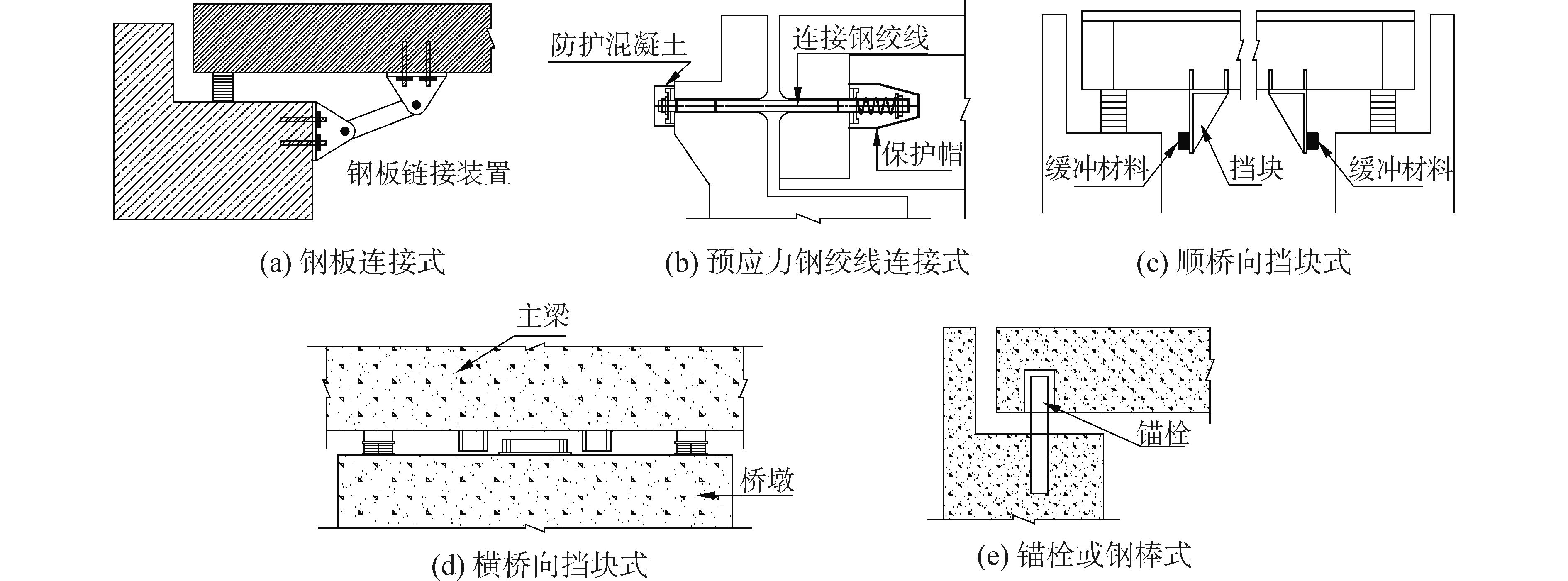 钢板链接装置

(a) 钢板连接式

防护混凝土

连接钢绞线

保护帽

(b) 预应力钢绞线连接式

缓冲材料

挡块

缓冲材料

(c) 顺桥向挡块式

主梁

桥墩

(d) 横桥向挡块式

锚栓

(e) 锚栓或钢棒式