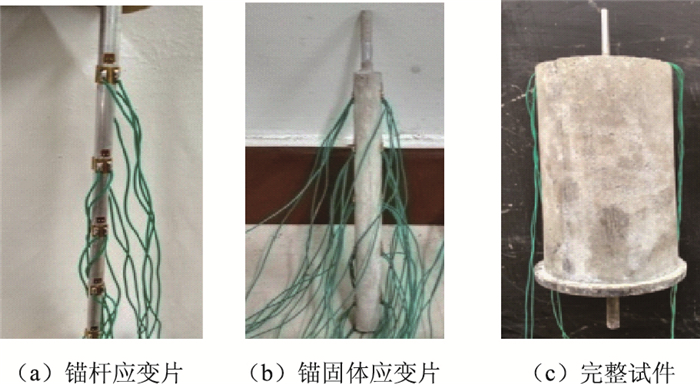 （a）锚杆应变片

（b）锚固体应变片

（c）完整试件