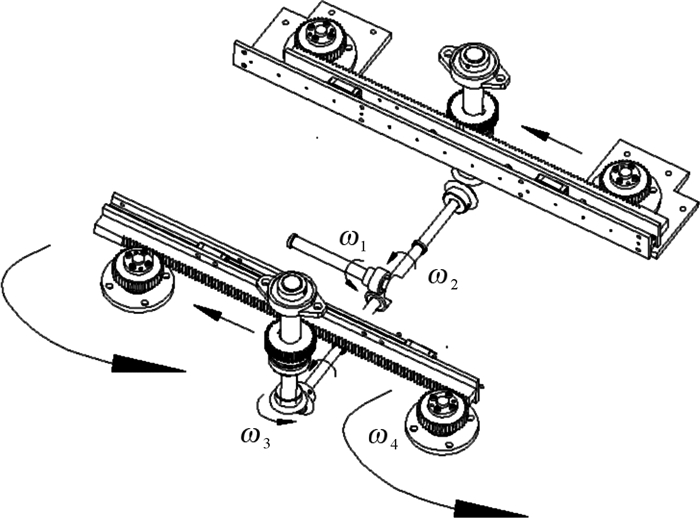 $\omega_1$
$\omega_2$
$\omega_3$
$\omega_4$