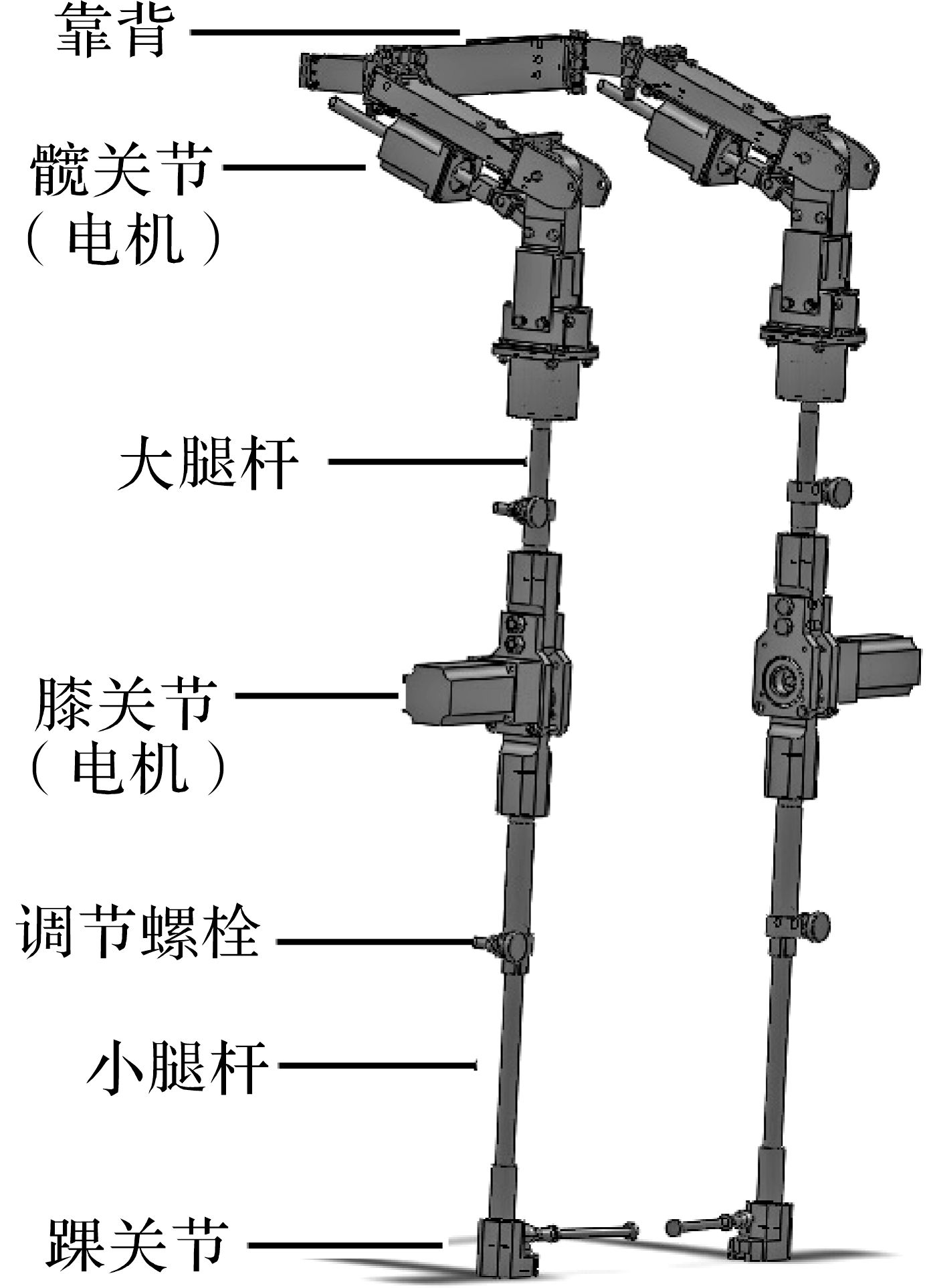 靠背

髋关节
（电机）

大腿杆

膝关节
（电机）

调节螺栓

小腿杆

踝关节