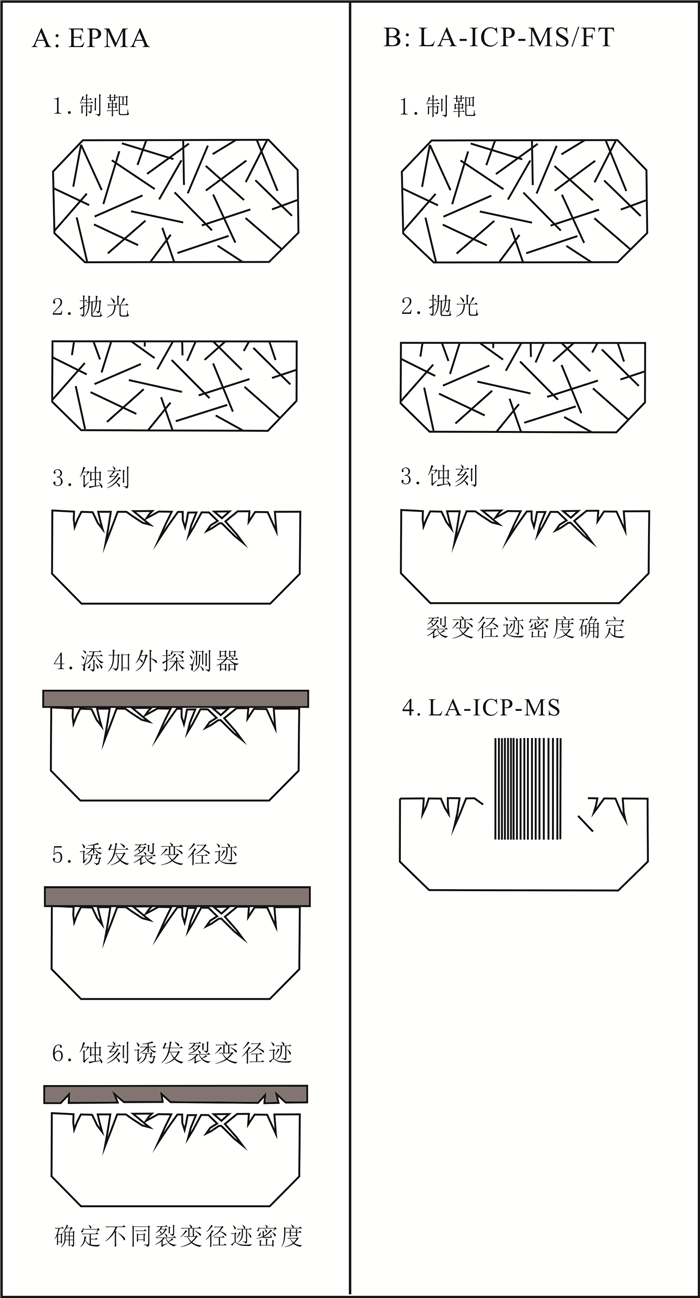 A: EPMA

1. 制靶

2. 抛光

3. 蚀刻

4. 添加外探测器

5. 诱发裂变径迹

6. 蚀刻诱发裂变径迹

确定不同裂变径迹密度

B: LA-ICP-MS/FT

1. 制靶

2. 抛光

3. 蚀刻

裂变径迹密度确定

4. LA-ICP-MS