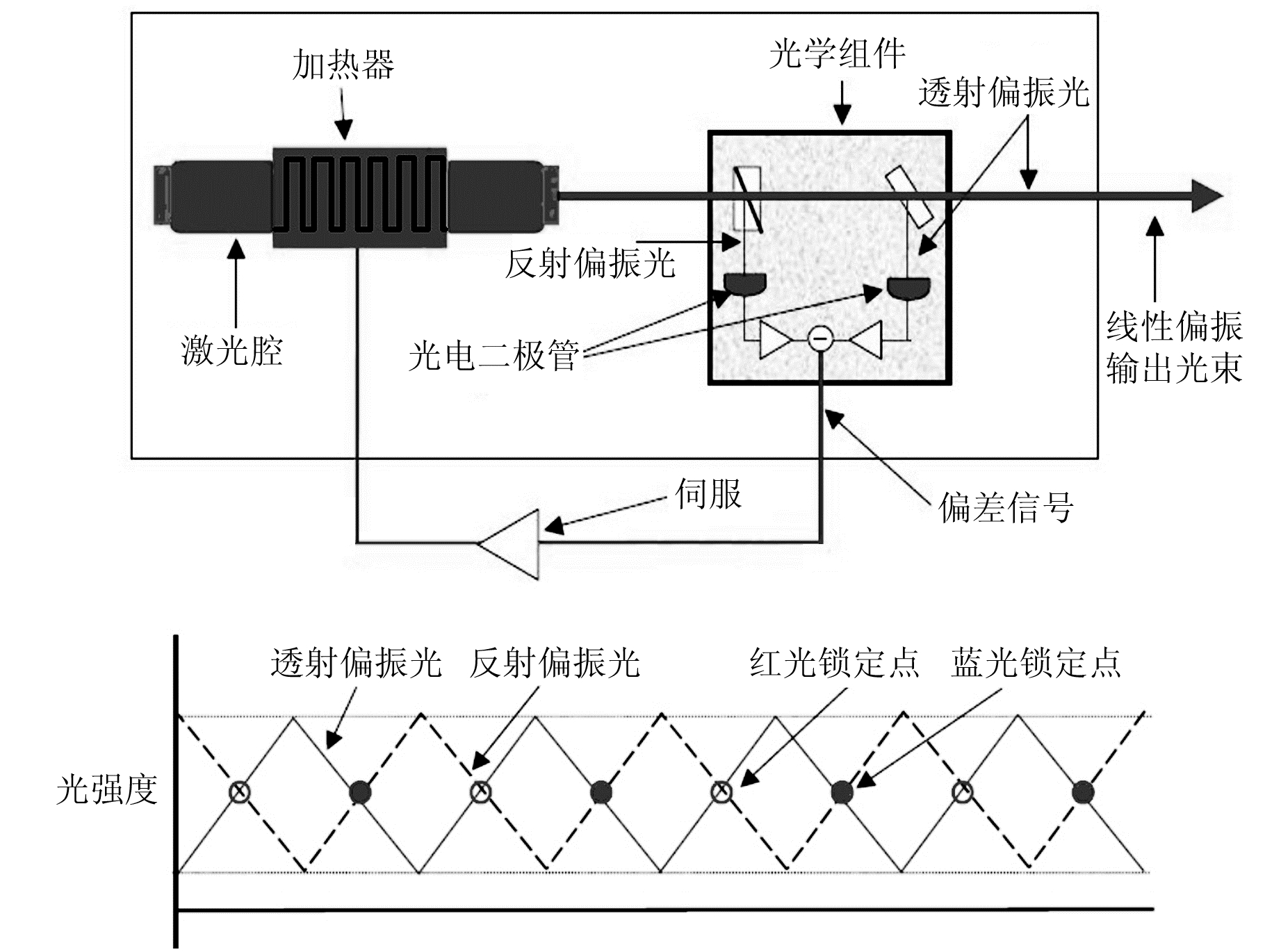 加热器

光学组件

透射偏振光

反射偏振光

激光腔

光电二极管

线性偏振输出光束

伺服

偏差信号

透射偏振光 反射偏振光 红光锁定点 蓝光锁定点

光强度