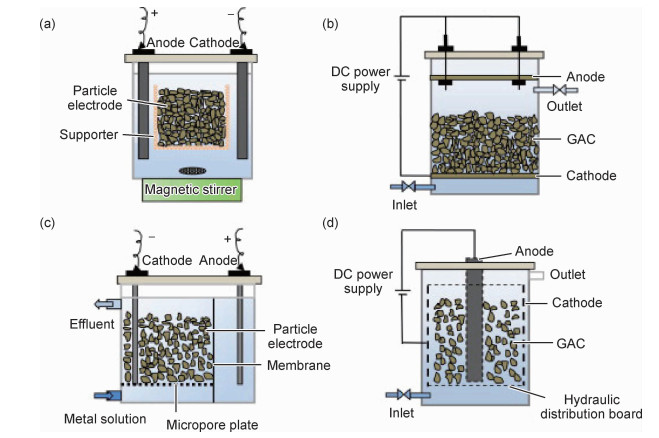 (a)

+ −

Anode Cathode

Particle electrode

Supporter

Magnetic stirrer

(b)

DC power supply

Anode

Outlet

GAC

Cathode

Inlet

(c)

− +

Cathode Anode

Effluent

Particle electrode

Membrane

Metal solution

Micropore plate

(d)

Anode

DC power supply

Outlet

Cathode

GAC

Inlet

Hydraulic distribution board