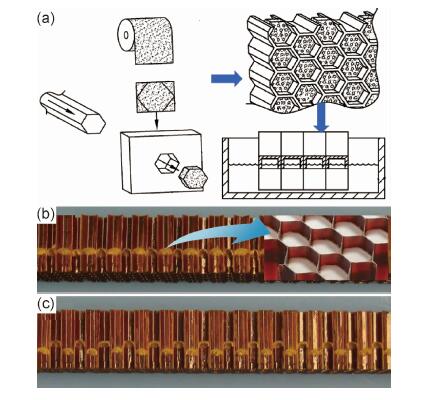 (a)

0

(b)

(c)