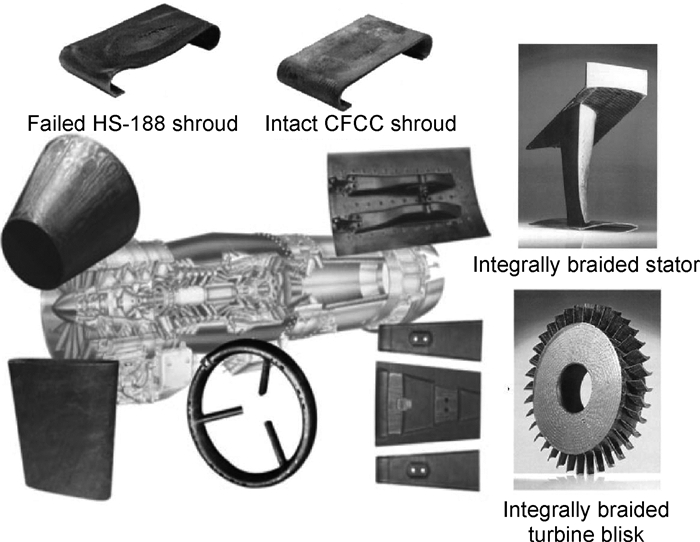 Failed HS-188 shroud

Intact CFCC shroud

Integrally braided stator

Integrally braided turbine blisk