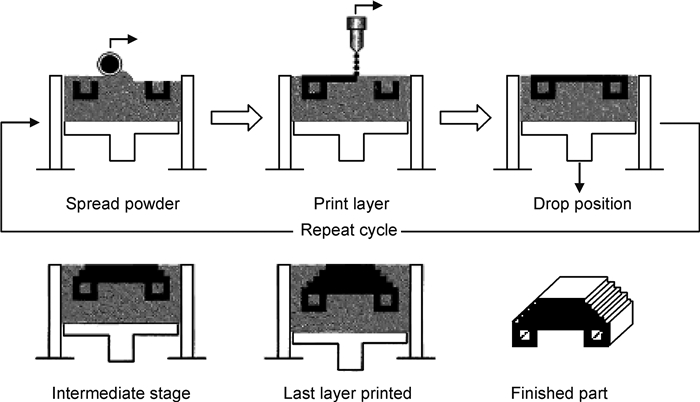 Spread powder

Print layer

Drop position

Repeat cycle

Intermediate stage

Last layer printed

Finished part