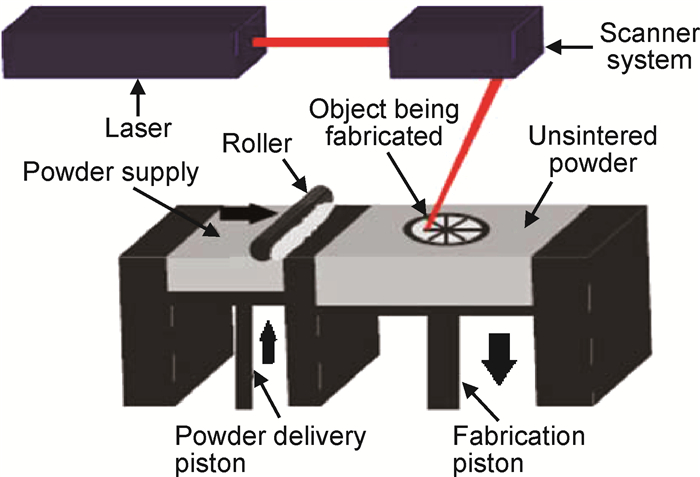 Scanner system

Laser

Object being fabricated

Roller

Unsintered powder

Powder supply

Powder delivery piston

Fabrication piston