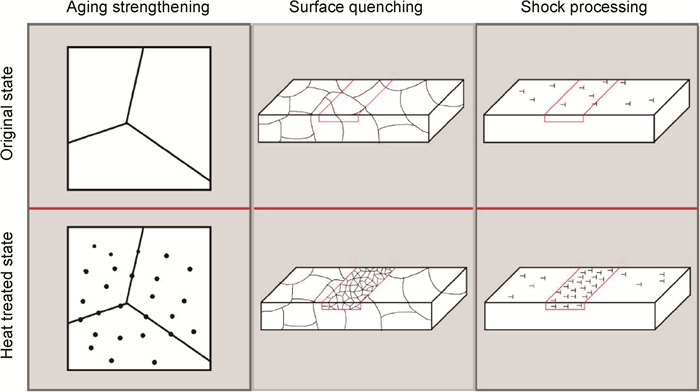 Aging strengthening
Surface quenching
Shock processing

Original state

Heat treated state