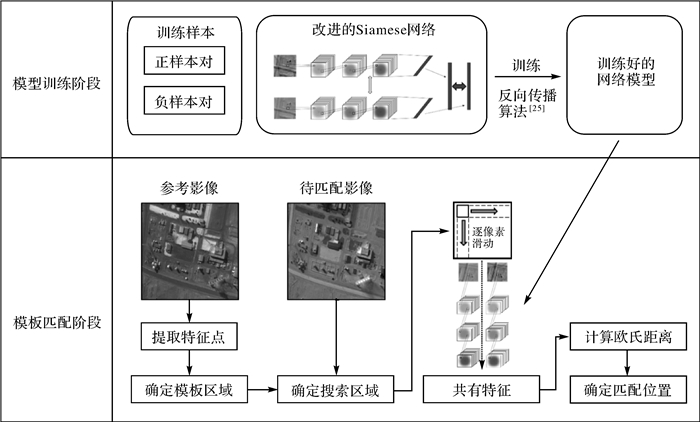 模型训练阶段

训练样本
正样本对
负样本对

改进的Siamese网络

训练
反向传播算法$^{[25]}$

训练好的网络模型

模板匹配阶段

参考影像
待匹配影像

逐像素滑动

提取特征点
确定模板区域
确定搜索区域
共有特征
计算欧氏距离
确定匹配位置