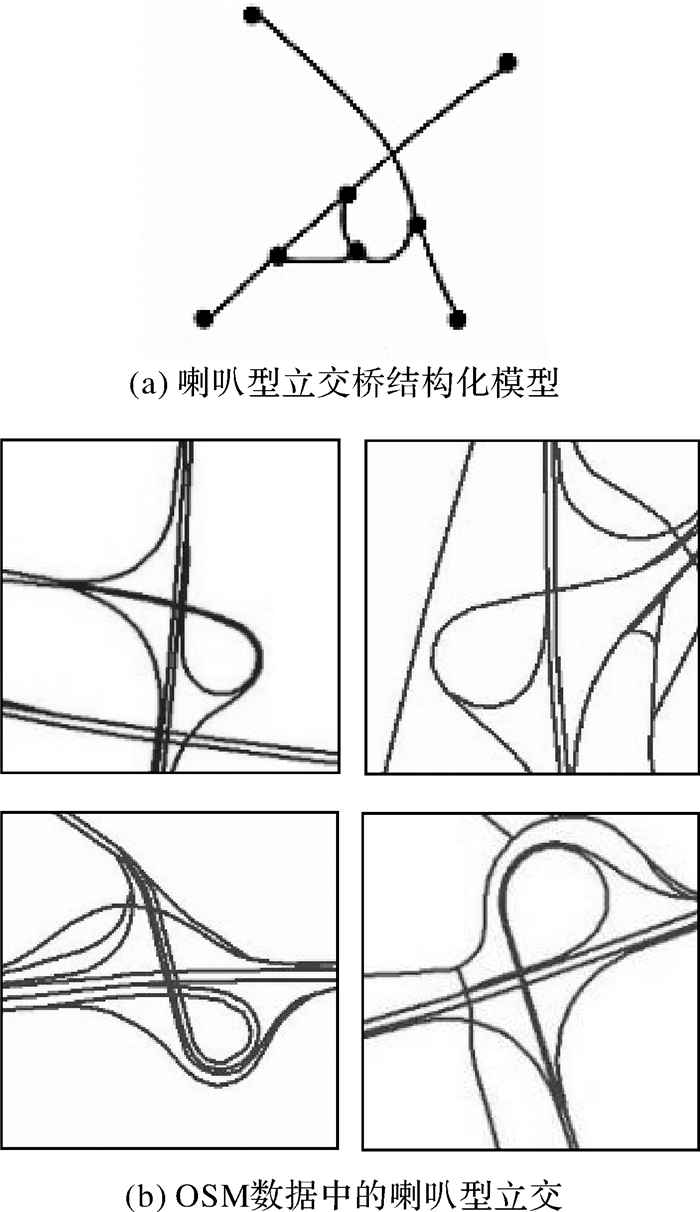 (a) 喇叭型立交桥结构化模型

(b) OSM数据中的喇叭型立交