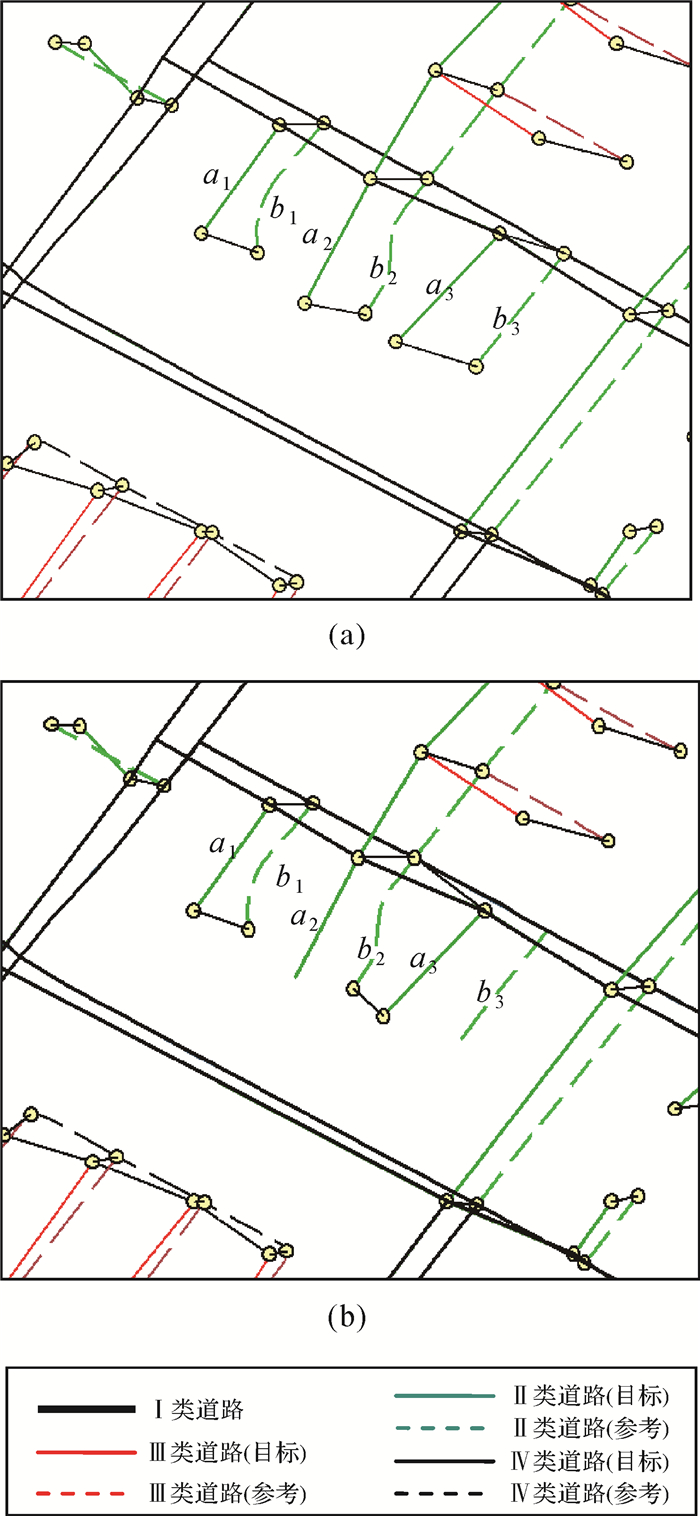 $a_1$ $b_1$ $a_2$ $b_2$ $a_3$ $b_3$

(a)

$a_1$ $b_1$ $a_2$ $b_2$ $a_3$ $b_3$

(b)

Ⅰ类道路
Ⅲ类道路(目标)
Ⅲ类道路(参考)
Ⅱ类道路(目标)
Ⅱ类道路(参考)
Ⅳ类道路(目标)
Ⅳ类道路(参考)