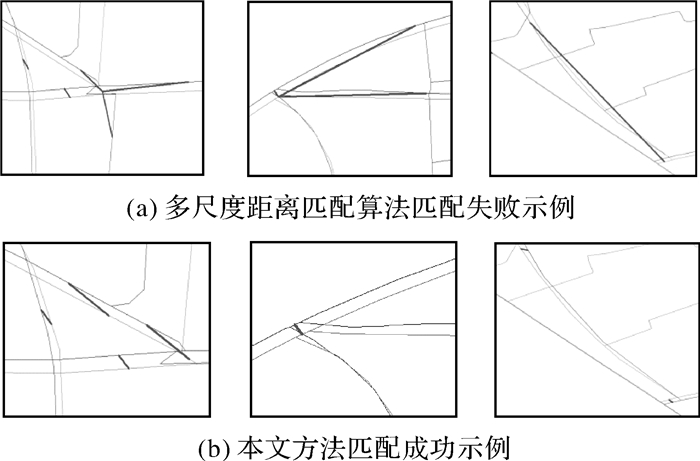 (a) 多尺度距离匹配算法匹配失败示例

(b) 本文方法匹配成功示例