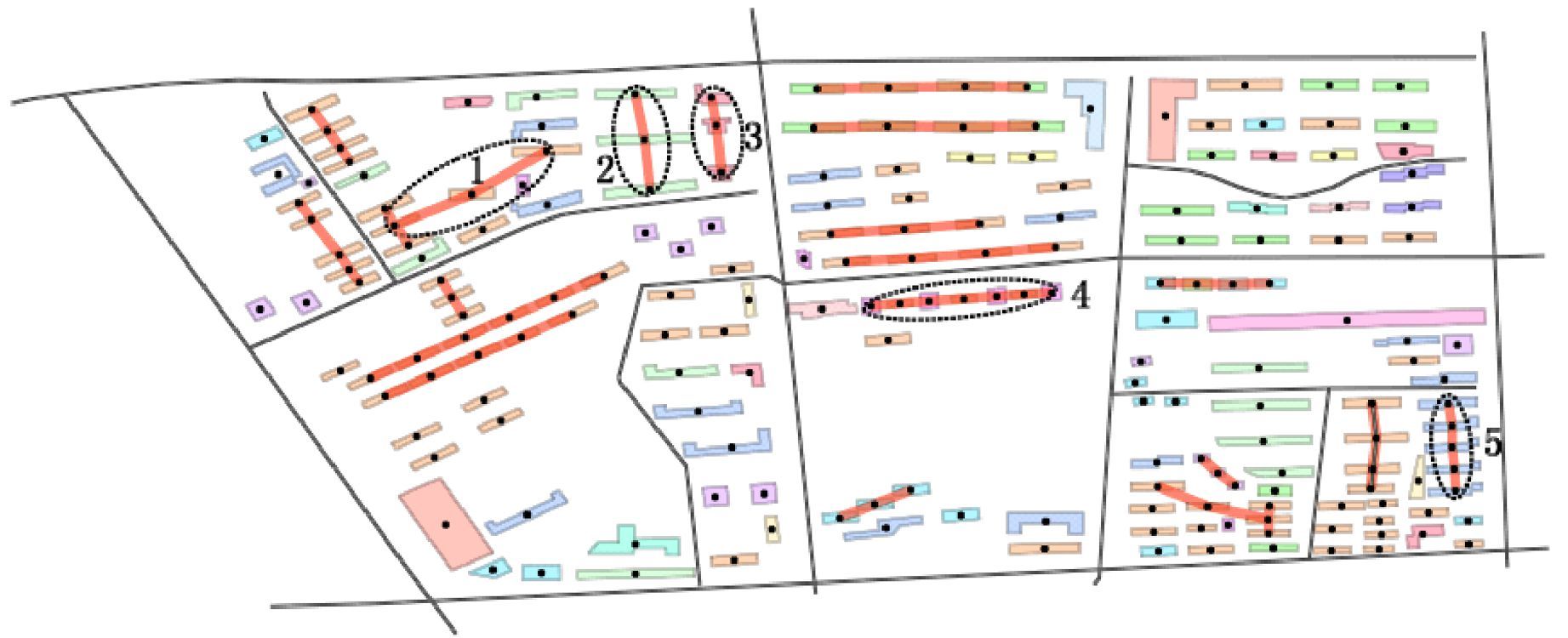 1
2
3
4
5