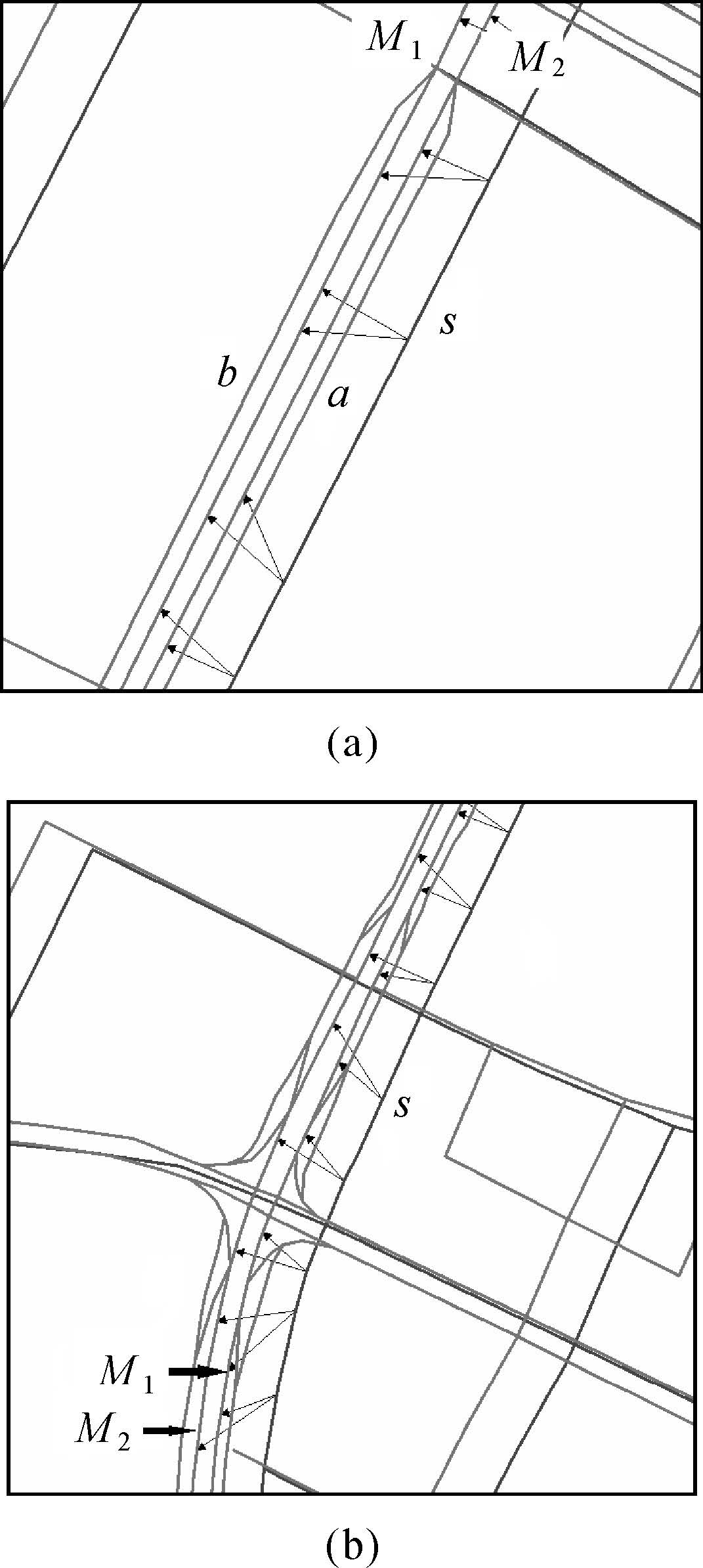 $M_1$
$M_2$
$s$
$b$
$a$
(a)
$s$
$M_1$
$M_2$
(b)