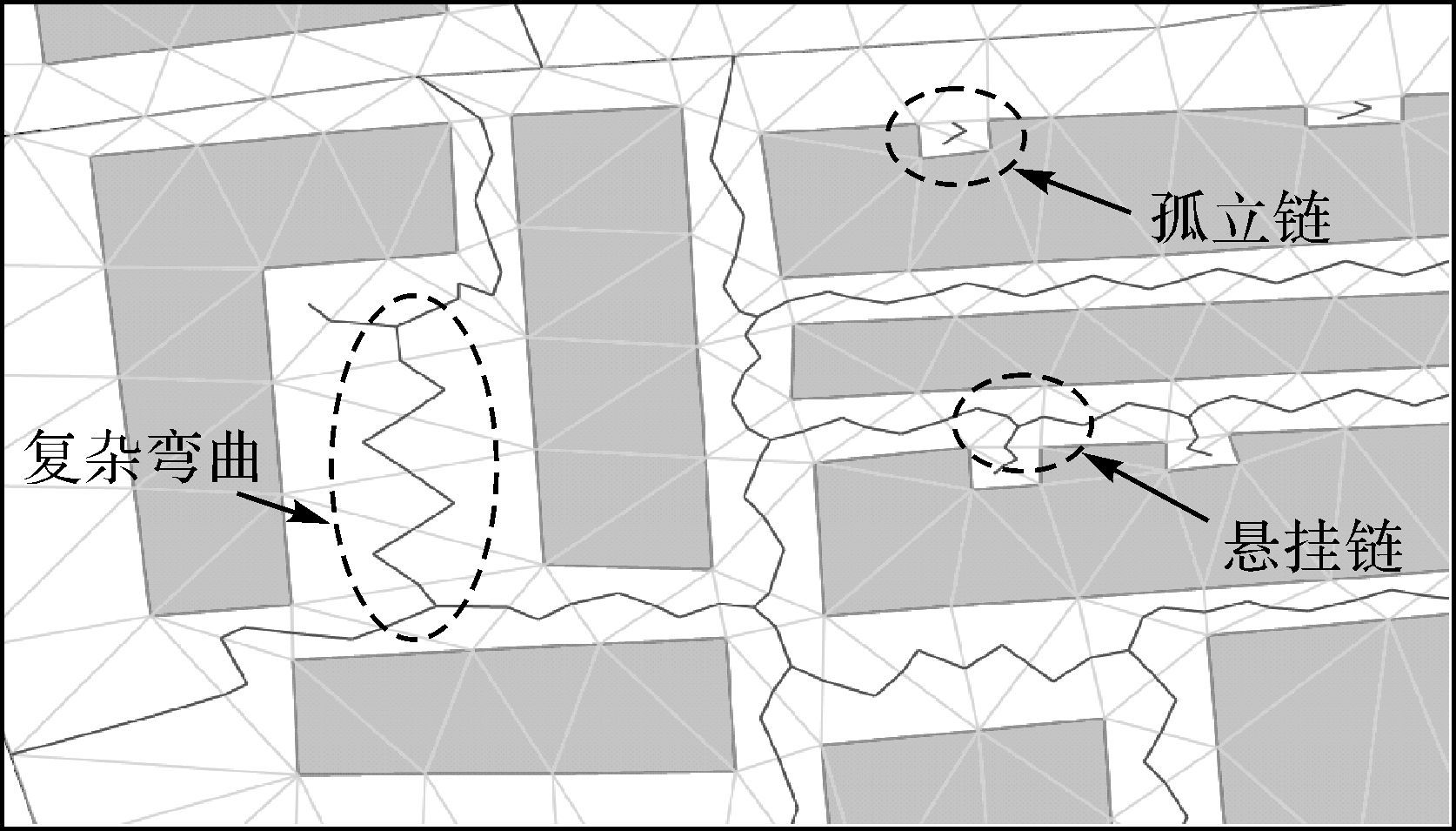 孤立链

复杂弯曲

悬挂链