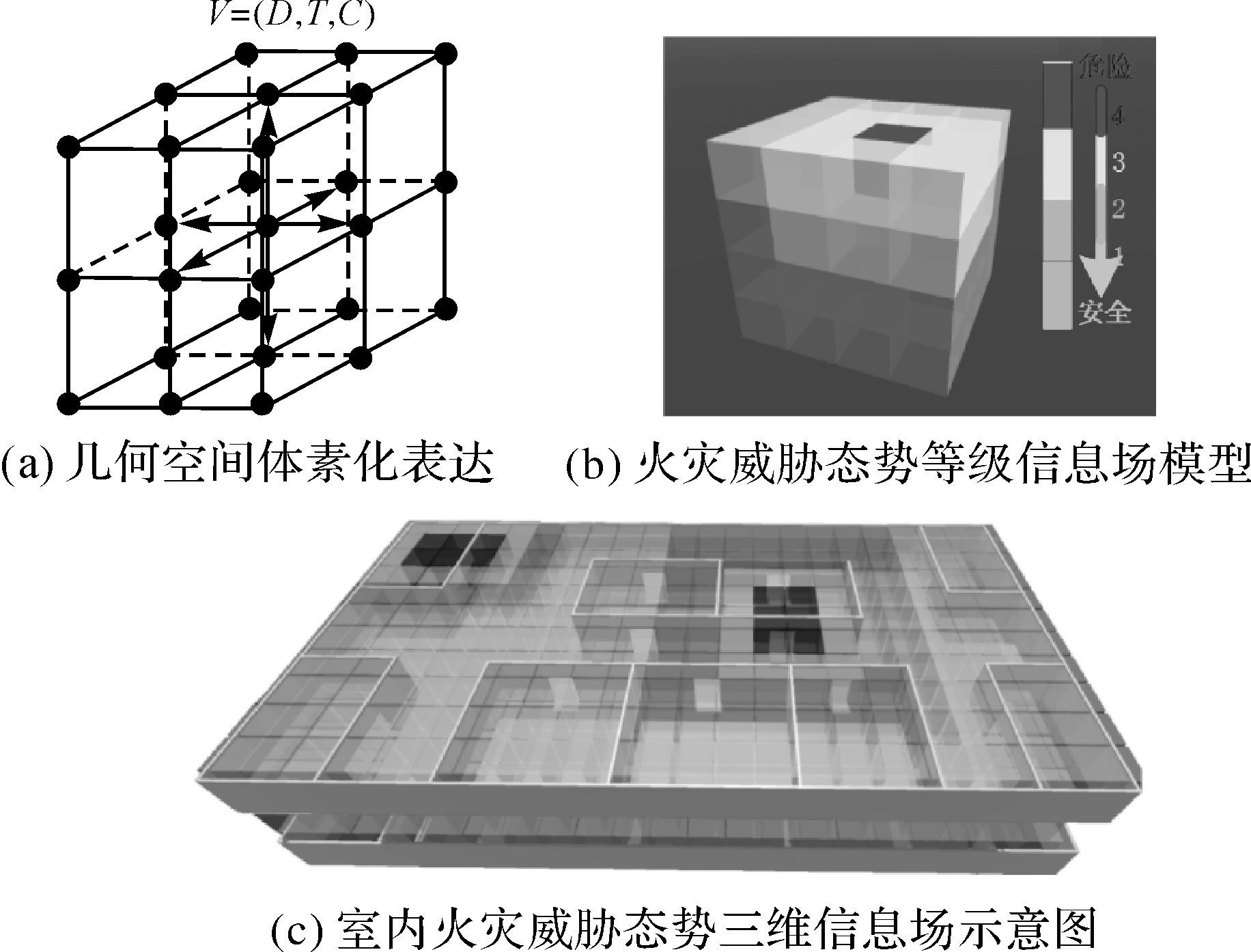 $V=(D,T,C)$

危险

4

3

2

1

安全

(a) 几何空间体素化表达

(b) 火灾威胁态势等级信息场模型

(c) 室内火灾威胁态势三维信息场示意图