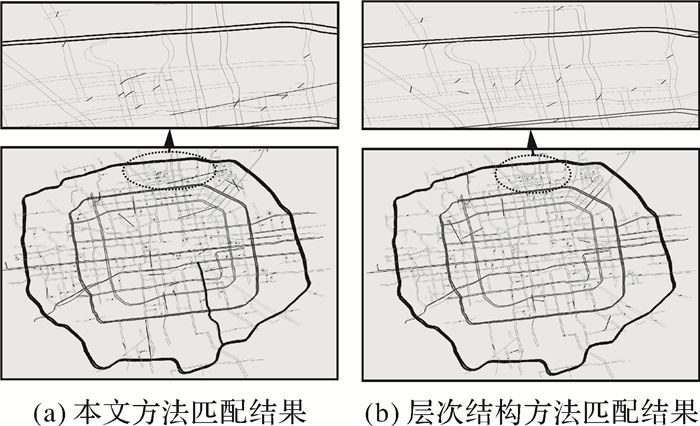 (a) 本文方法匹配结果

(b) 层次结构方法匹配结果