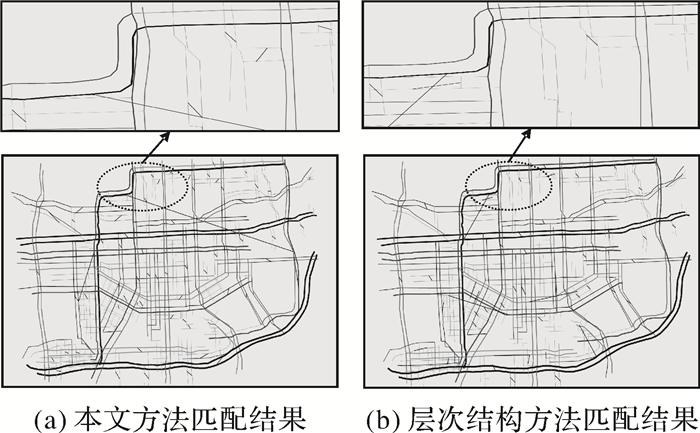 (a) 本文方法匹配结果

(b) 层次结构方法匹配结果