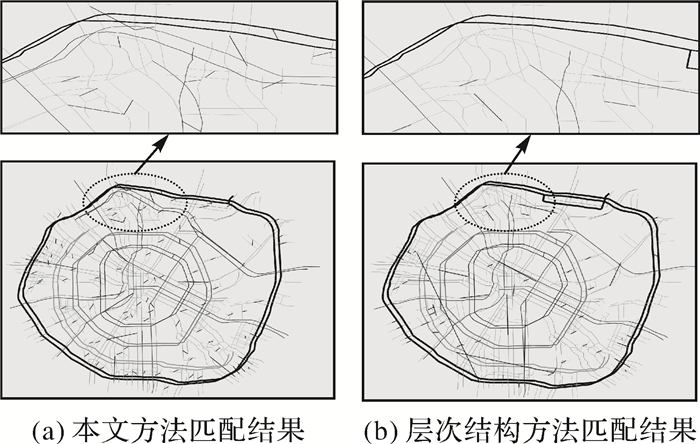 (a) 本文方法匹配结果

(b) 层次结构方法匹配结果