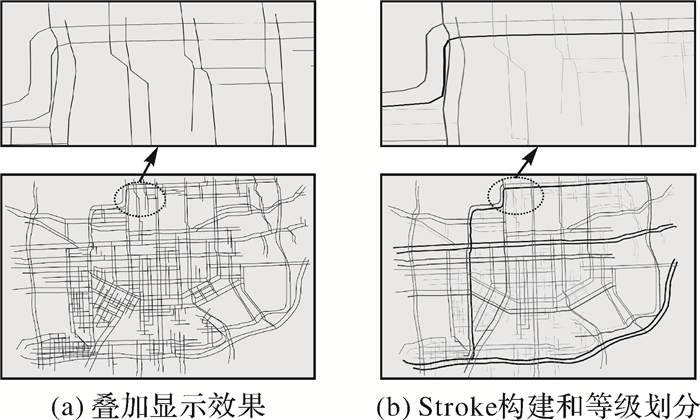 (a) 叠加显示效果

(b) Stroke构建和等级划分