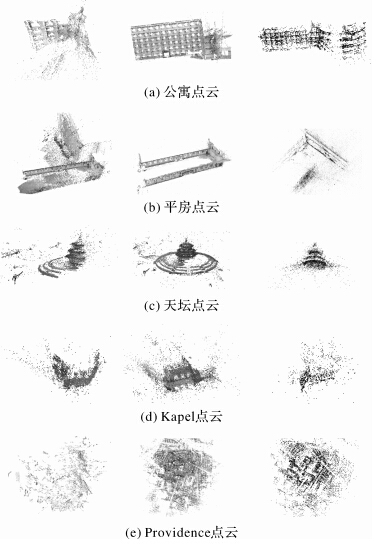 (a) 公寓点云

(b) 平房点云

(c) 天坛点云

(d) Kapel点云

(e) Providence点云