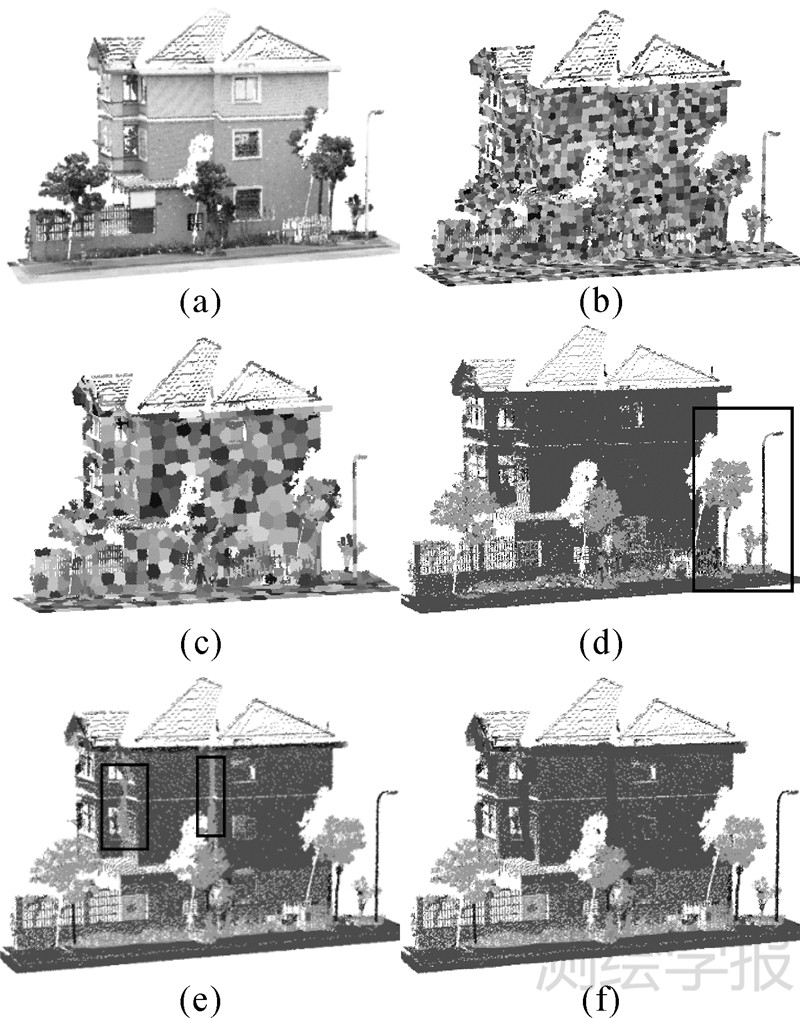 (a)
(b)
(c)
(d)
(e)
(f)
测绘学报