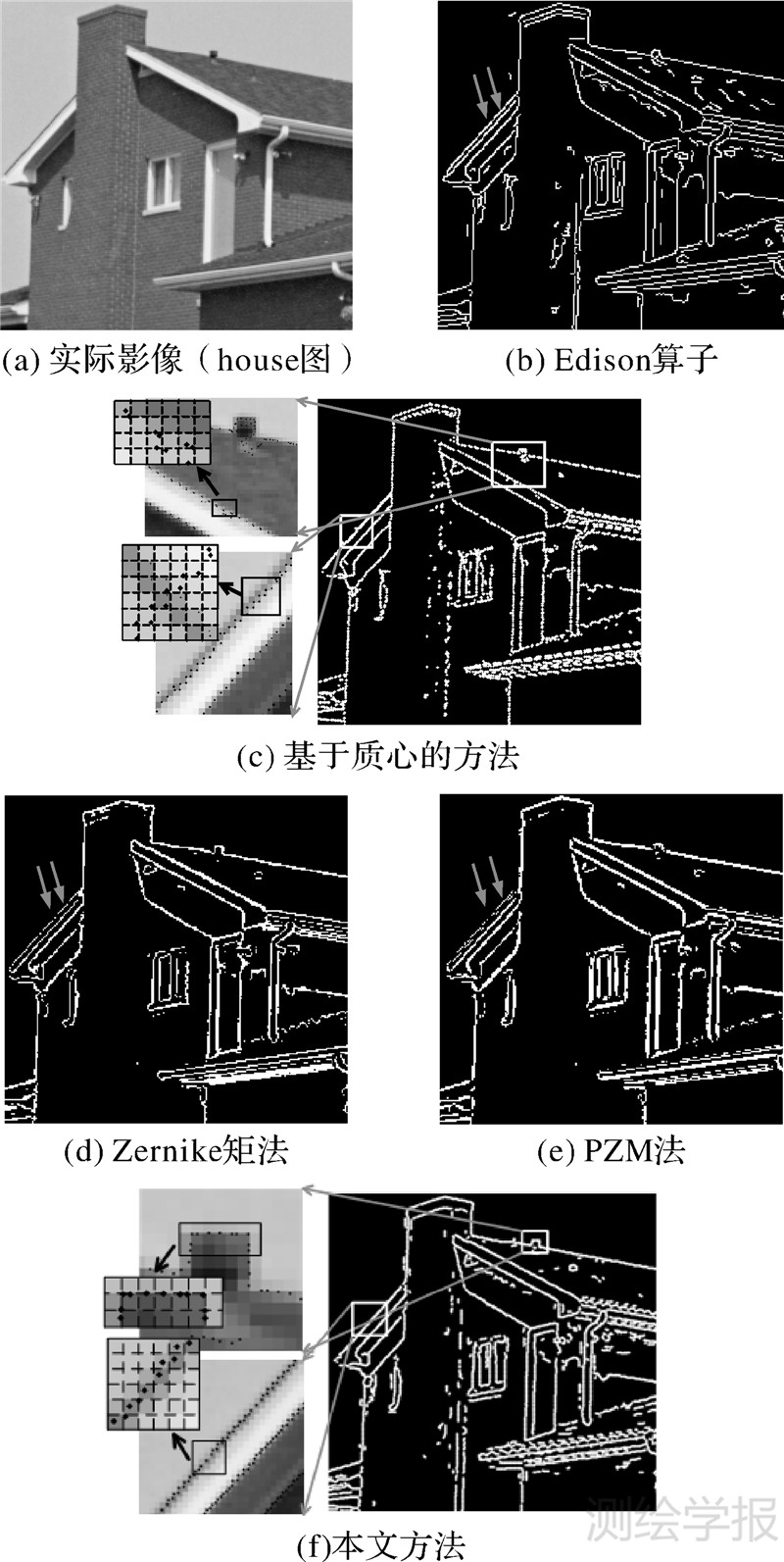 (a) 实际影像（house图）

(b) Edison算子

(c) 基于质心的方法

(d) Zernike矩法

(e) PZM法

(f)本文方法

测绘学报