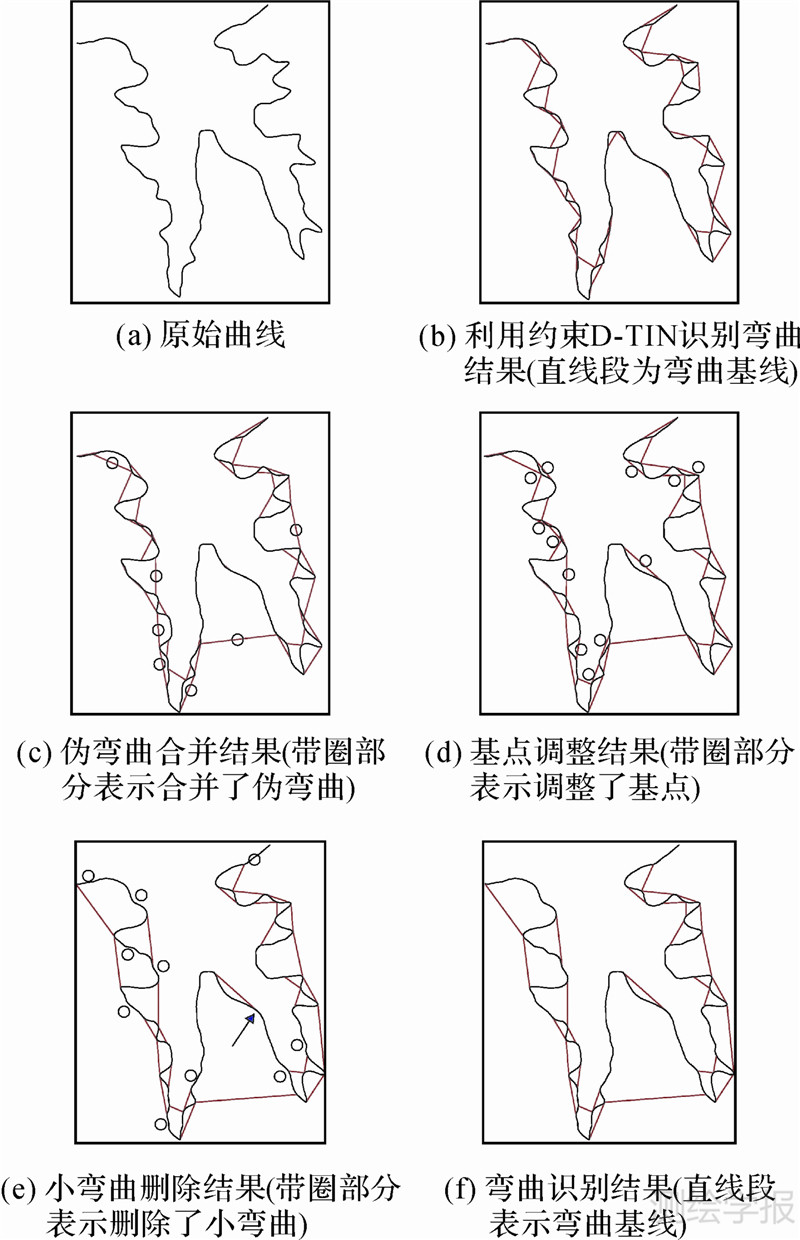 (a) 原始曲线

(b) 利用约束D-TIN识别弯曲结果(直线段为弯曲基线)

(c) 伪弯曲合并结果(带圈部分表示合并了伪弯曲)

(d) 基点调整结果(带圈部分表示调整了基点)

(e) 小弯曲删除结果(带圈部分表示删除了小弯曲)

(f) 弯曲识别结果(直线段表示弯曲基线)

测绘学报