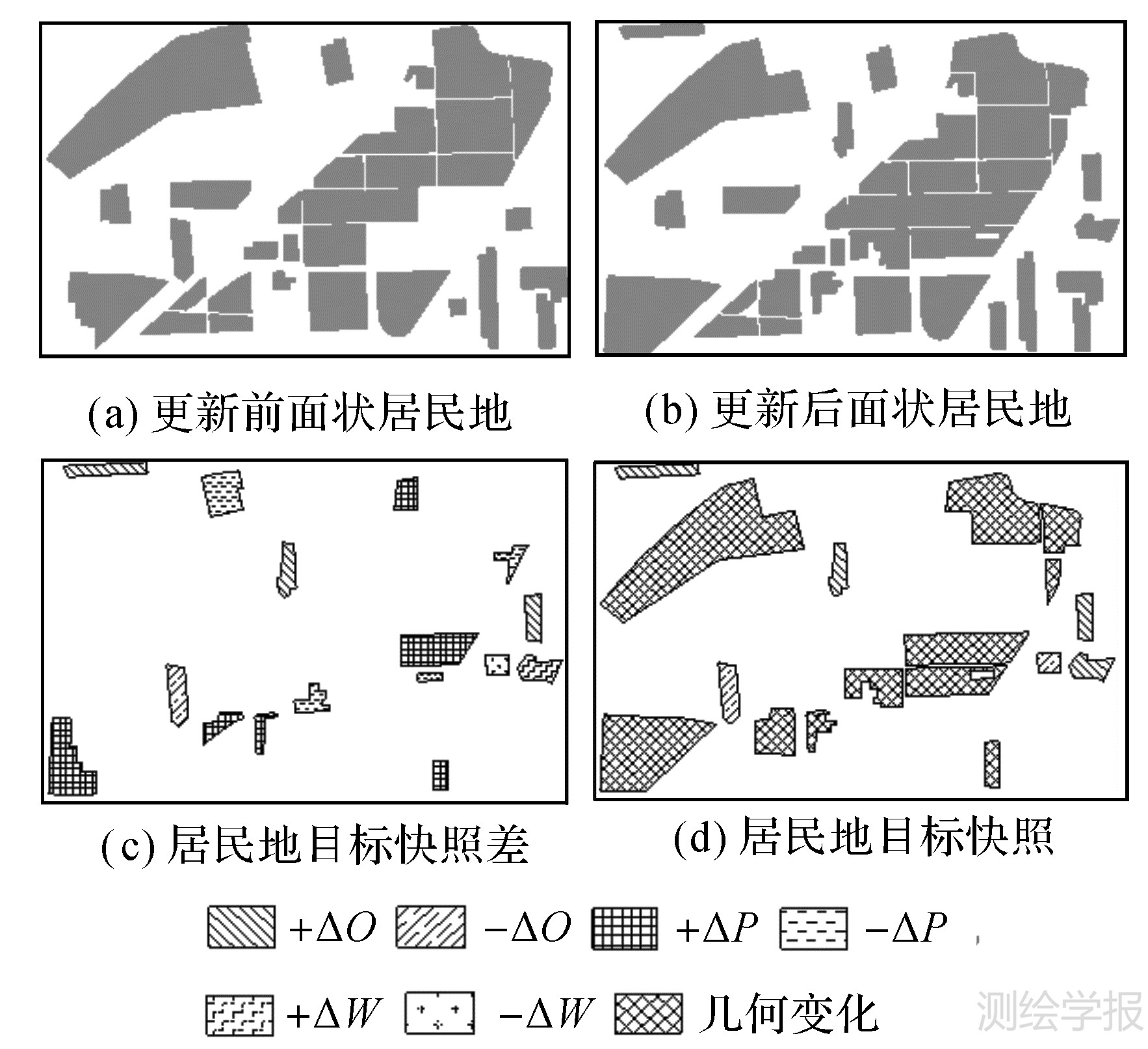 (a) 更新前面状居民地

(b) 更新后面状居民地

(c) 居民地目标快照差

(d) 居民地目标快照

$+\Delta O$ $-\Delta O$ $+\Delta P$ $-\Delta P$

$+\Delta W$ $-\Delta W$ 几何变化

测绘学报