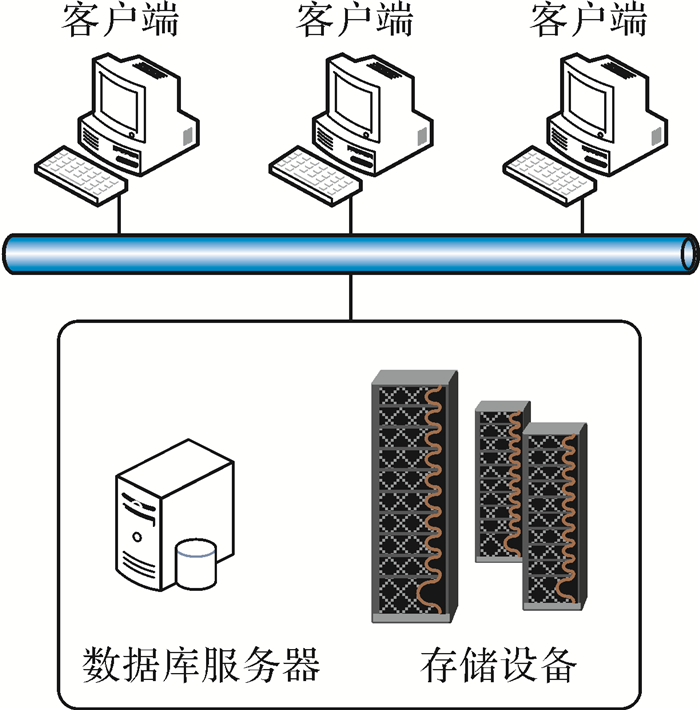 客户端 客户端 客户端

数据库服务器 存储设备