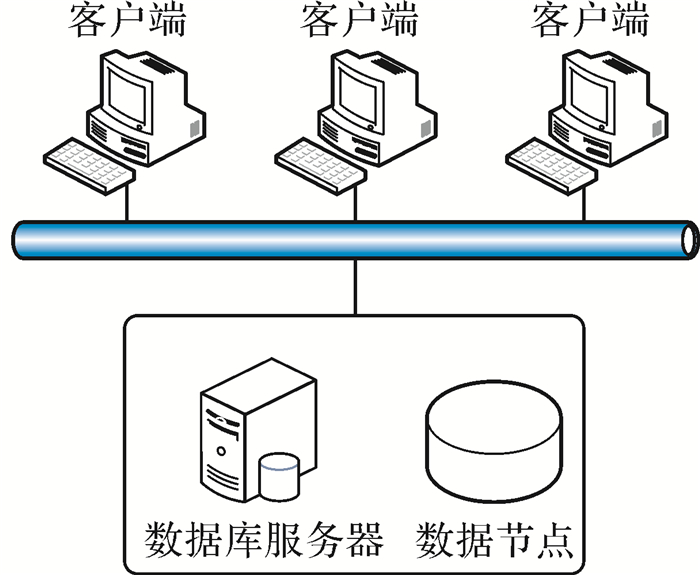 客户端 客户端 客户端

数据库服务器 数据节点