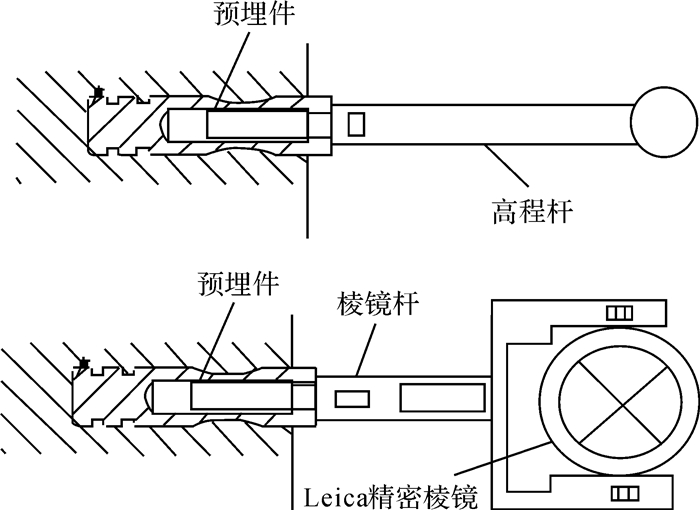 预埋件

高程杆

预埋件

棱镜杆

Leica精密棱镜