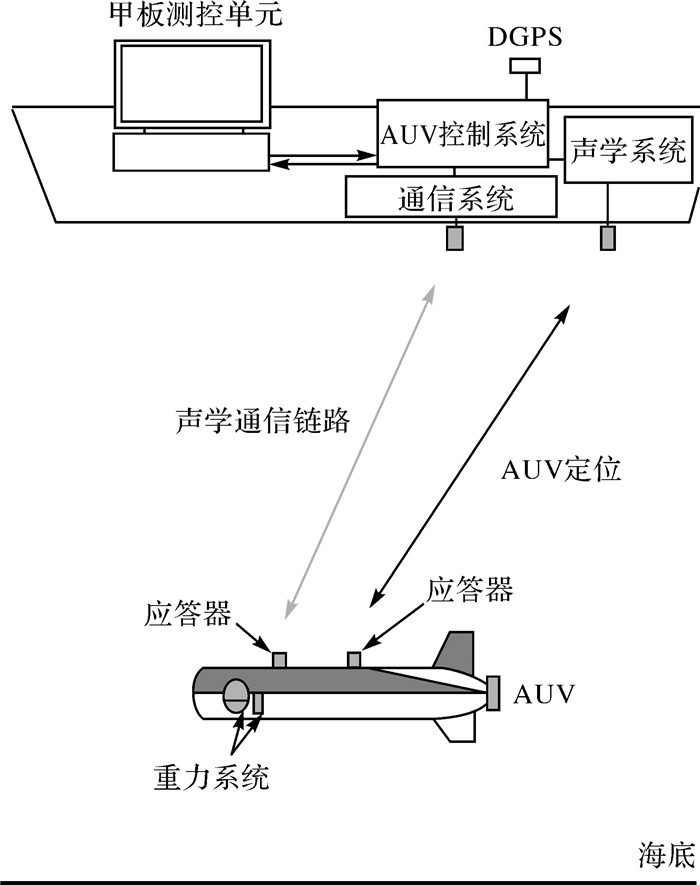 甲板测控单元

DGPS

AUV控制系统

声学系统

通信系统

声学通信链路

AUV定位

应答器

应答器

AUV

重力系统

海底