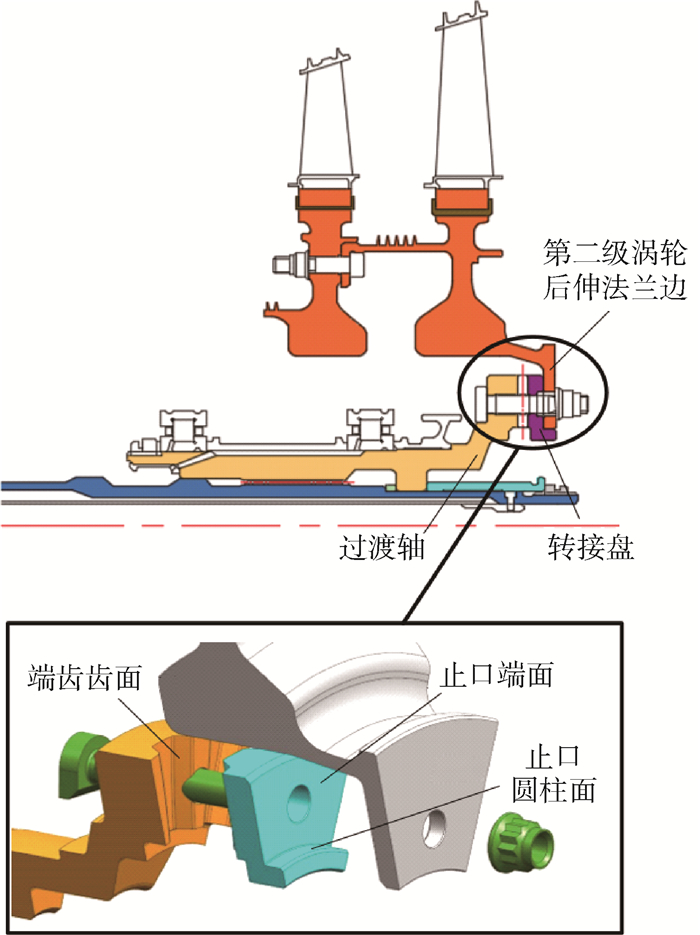 第二级涡轮后伸法兰边

过渡轴

转接盘

端齿齿面

止口端面

止口圆柱面