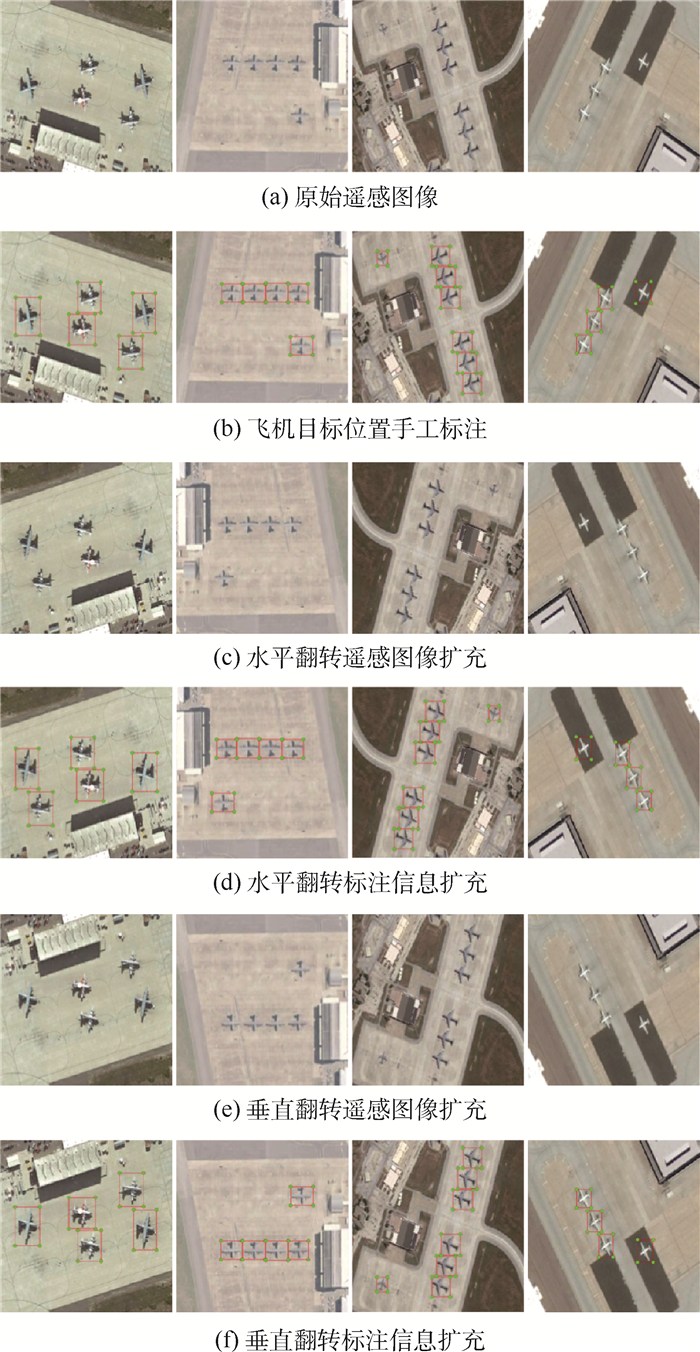 (a) 原始遥感图像

(b) 飞机目标位置手工标注

(c) 水平翻转遥感图像扩充

(d) 水平翻转标注信息扩充

(e) 垂直翻转遥感图像扩充

(f) 垂直翻转标注信息扩充